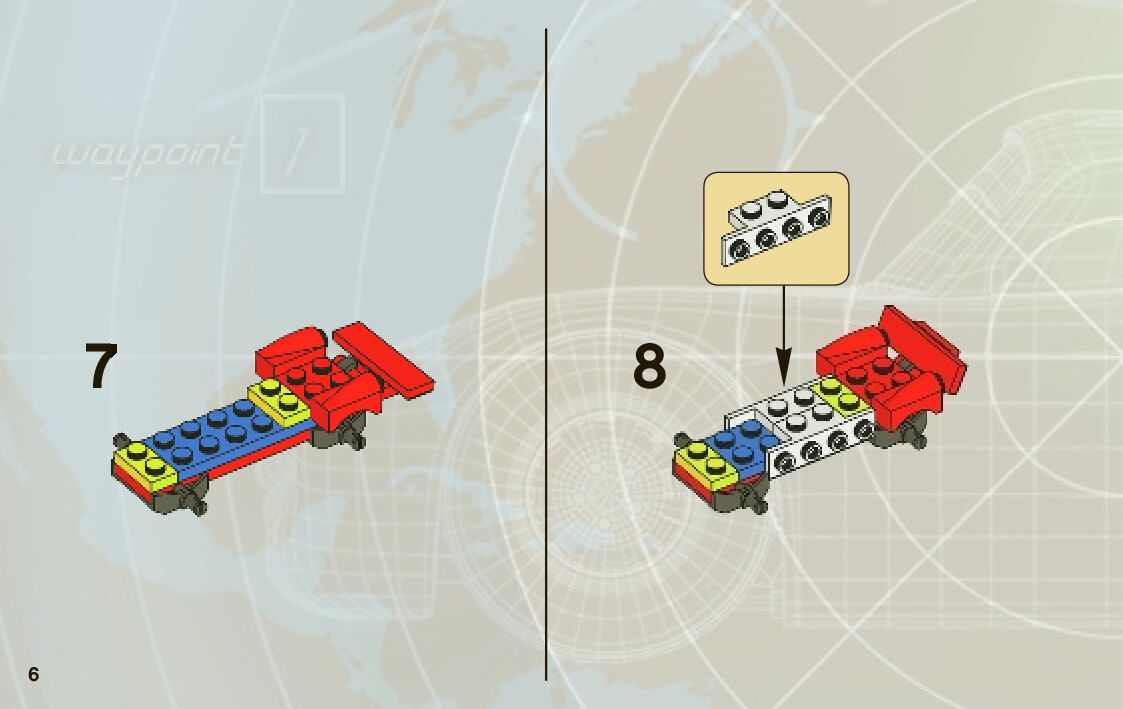 waypoint 1

7

8

6