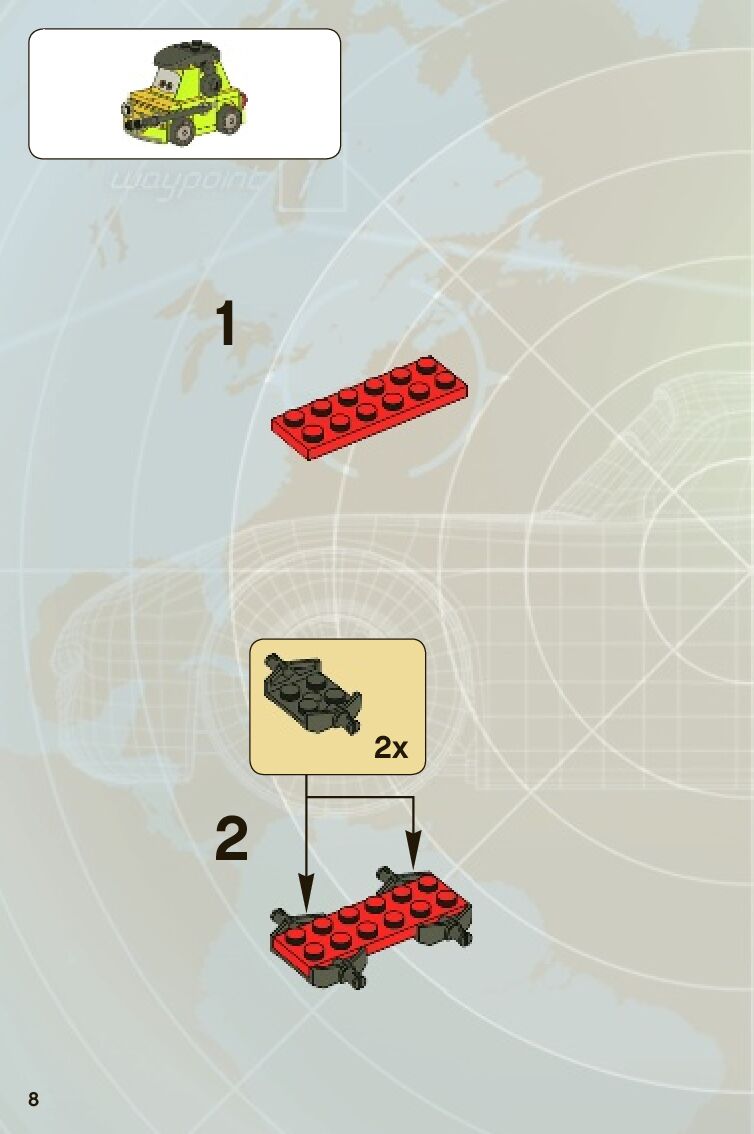 waypoint

1

2x

2

8