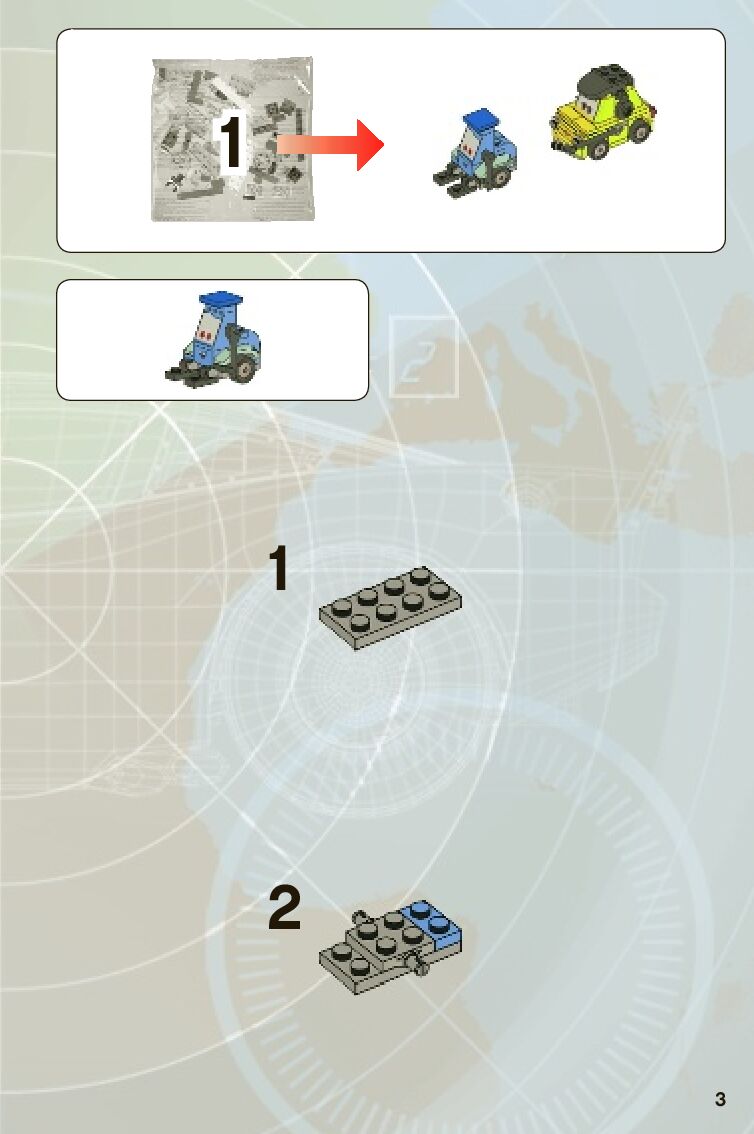 1

1

2

3