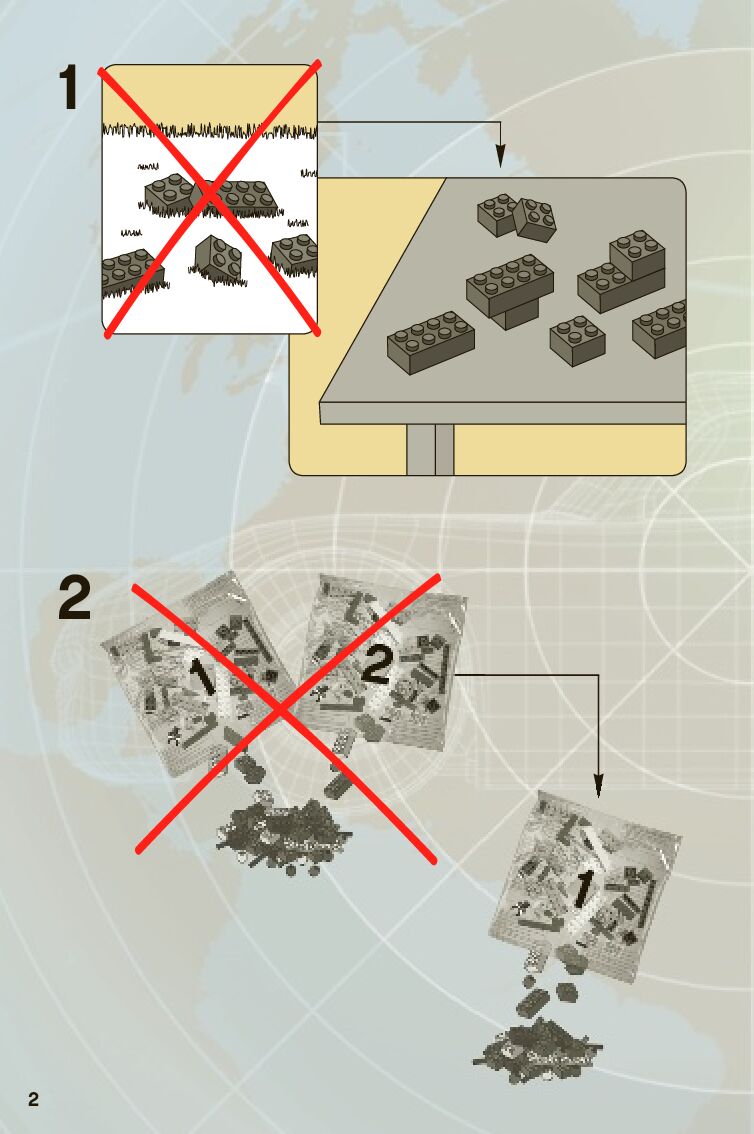 1

2

1

2

1

2