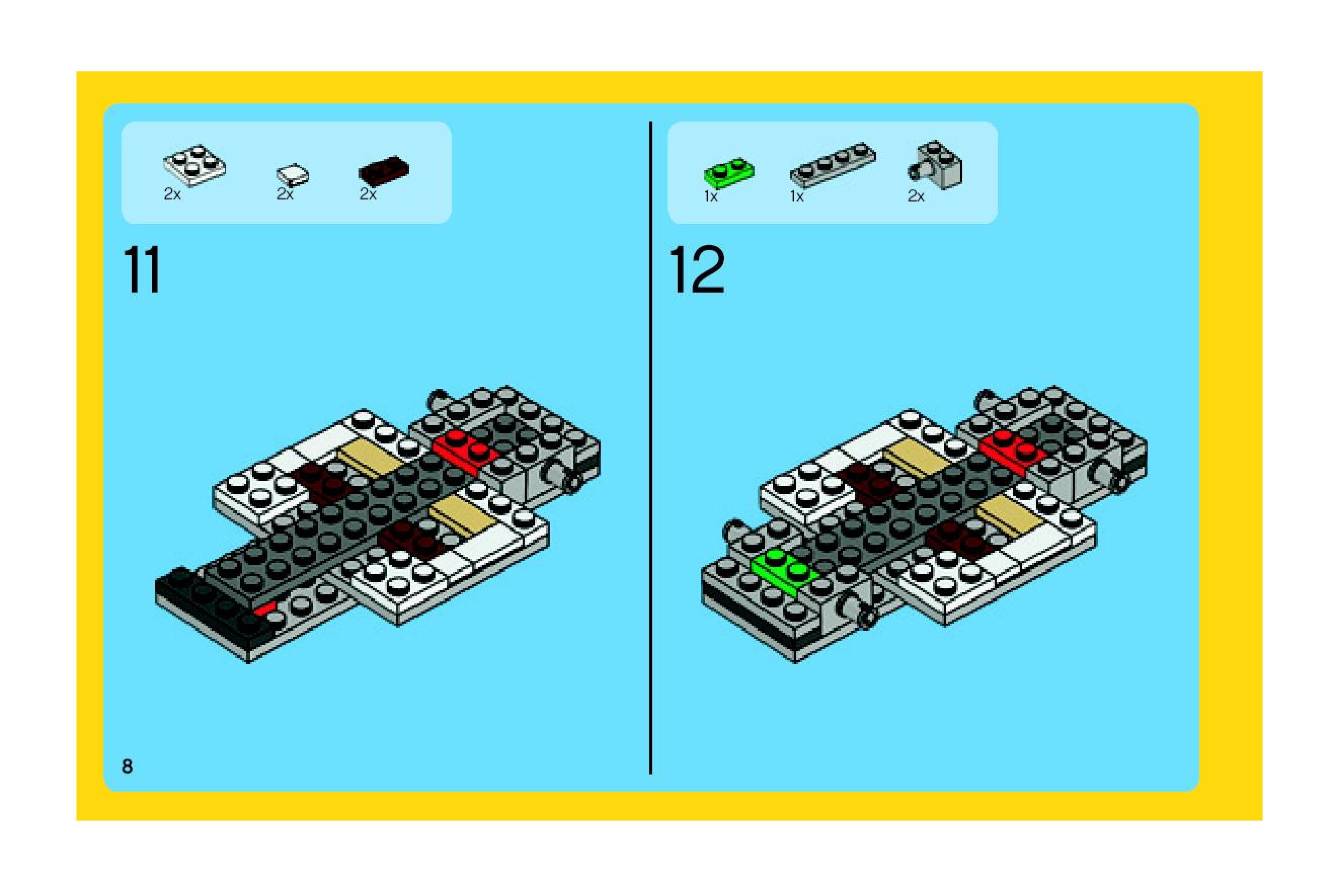 2x 2x 2x

11

1x 1x 2x

12

8