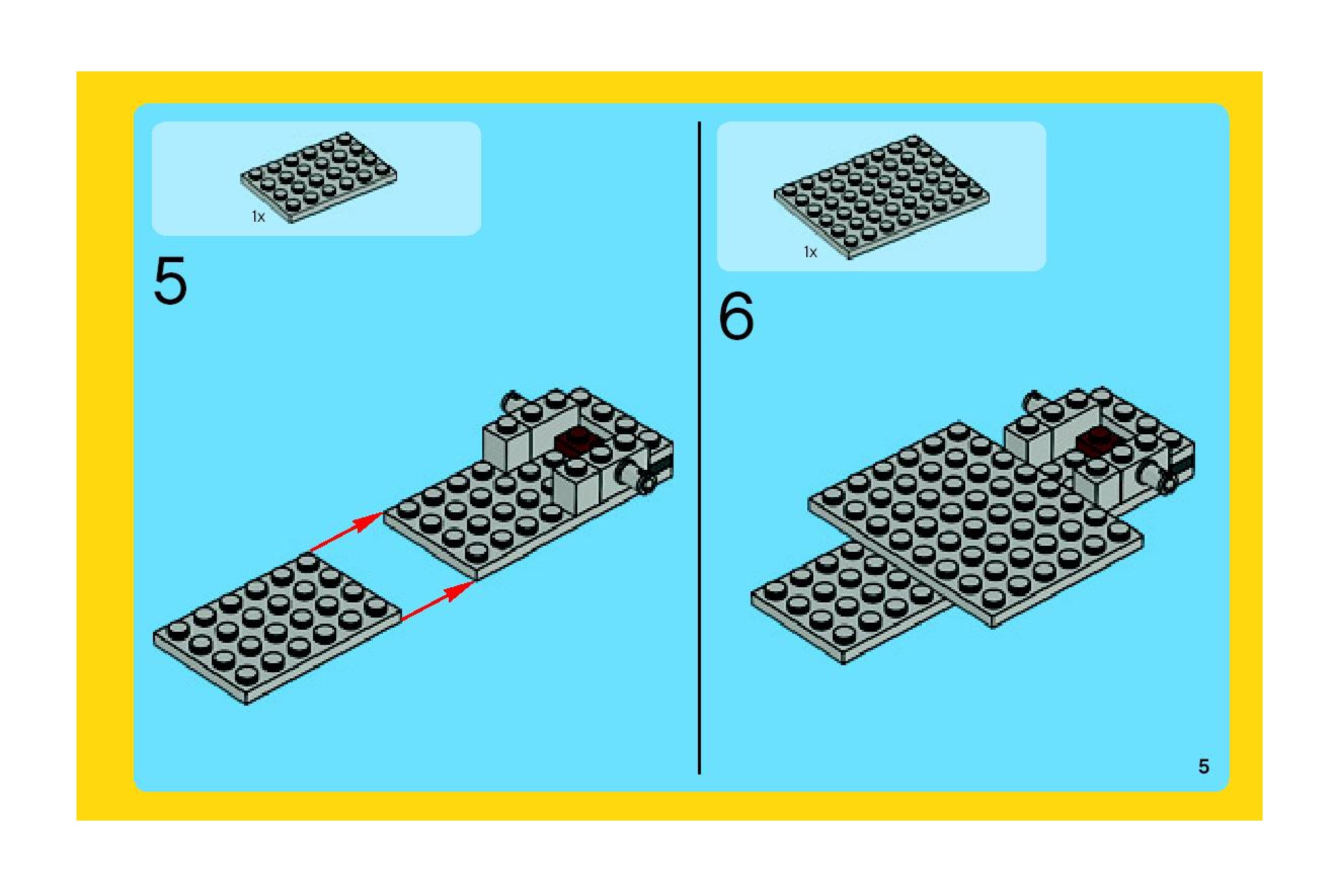 1x

5

1x

6

5