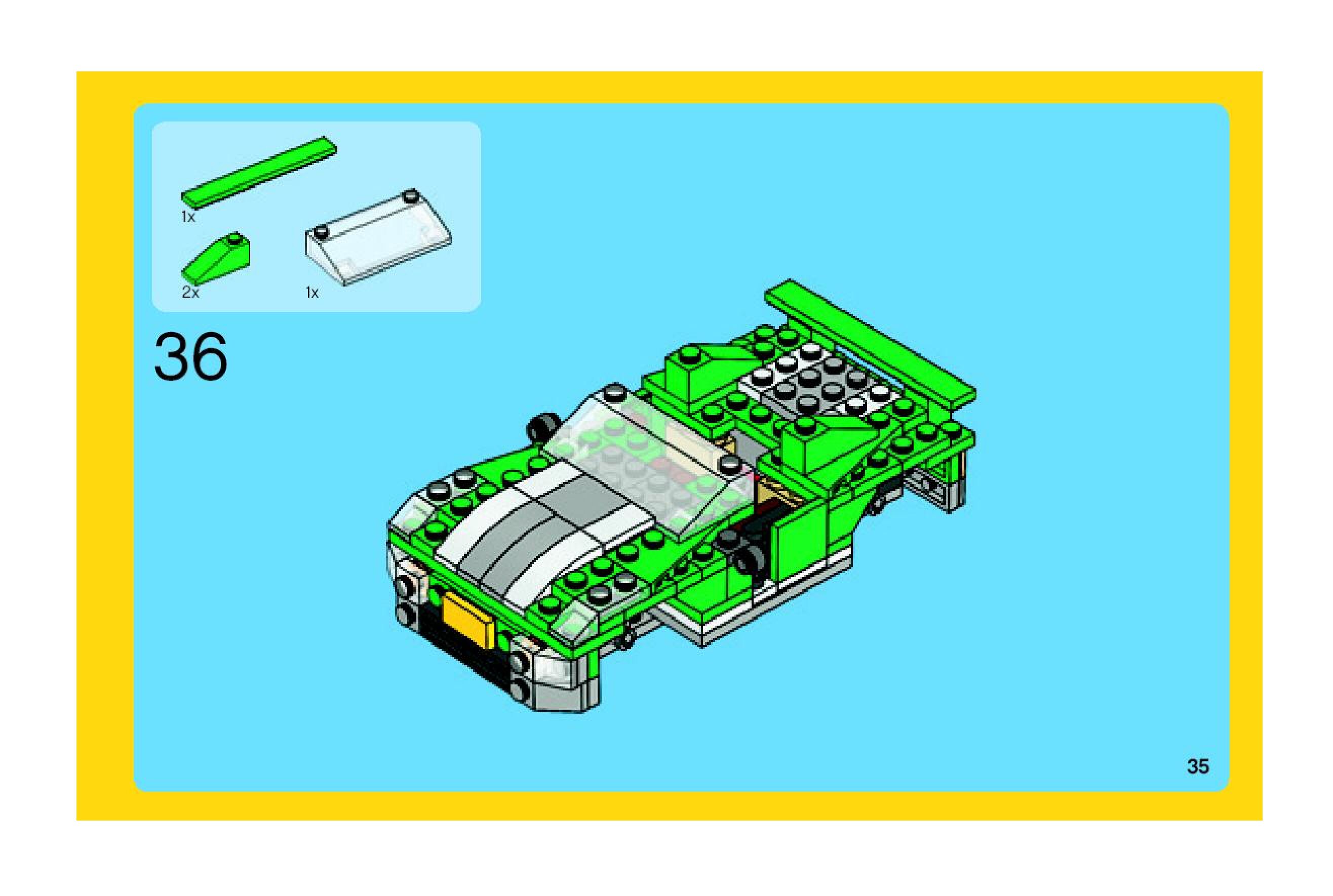 1x

2x

1x

36

35