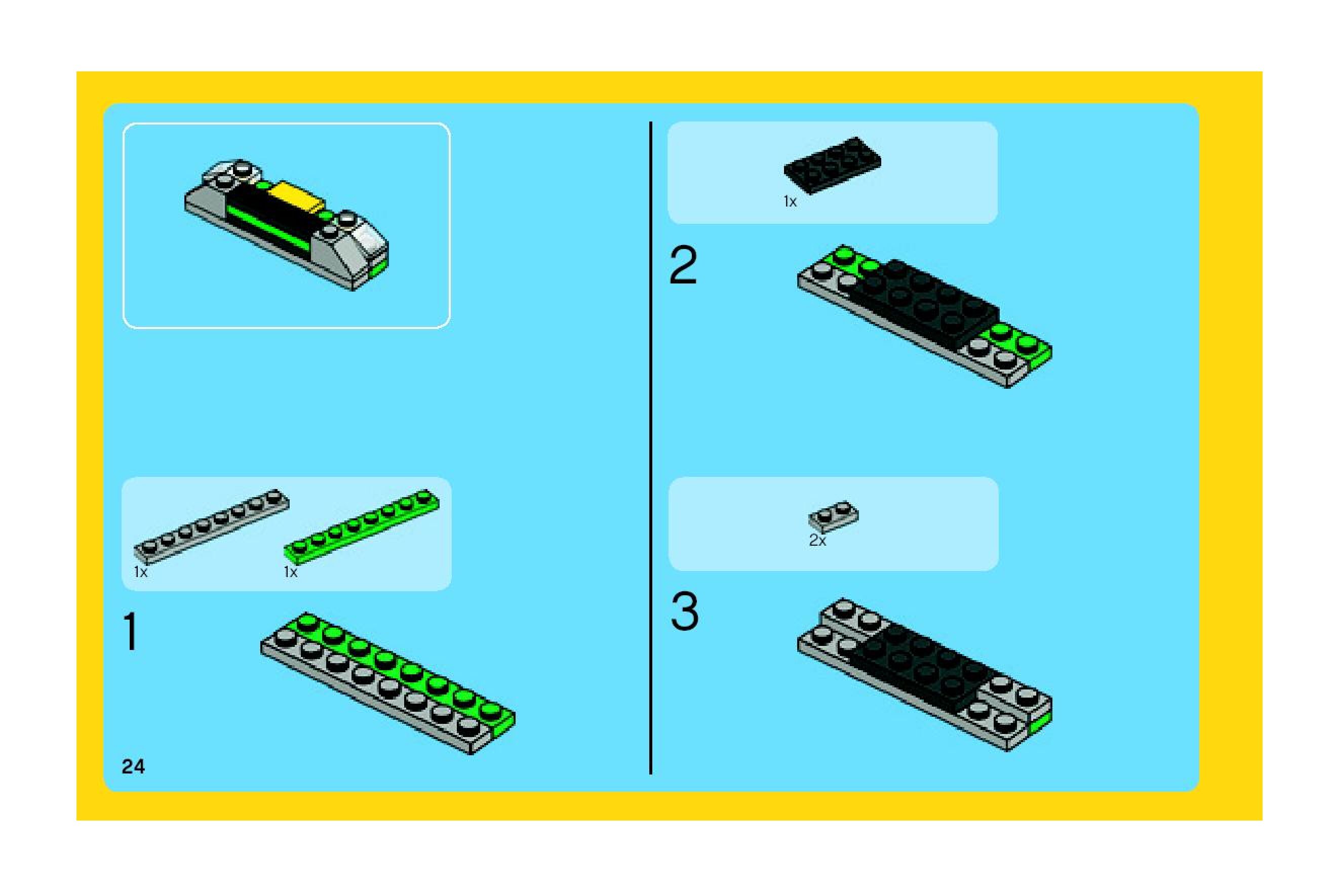 1x 1x

1

24

1x

2

2x

3