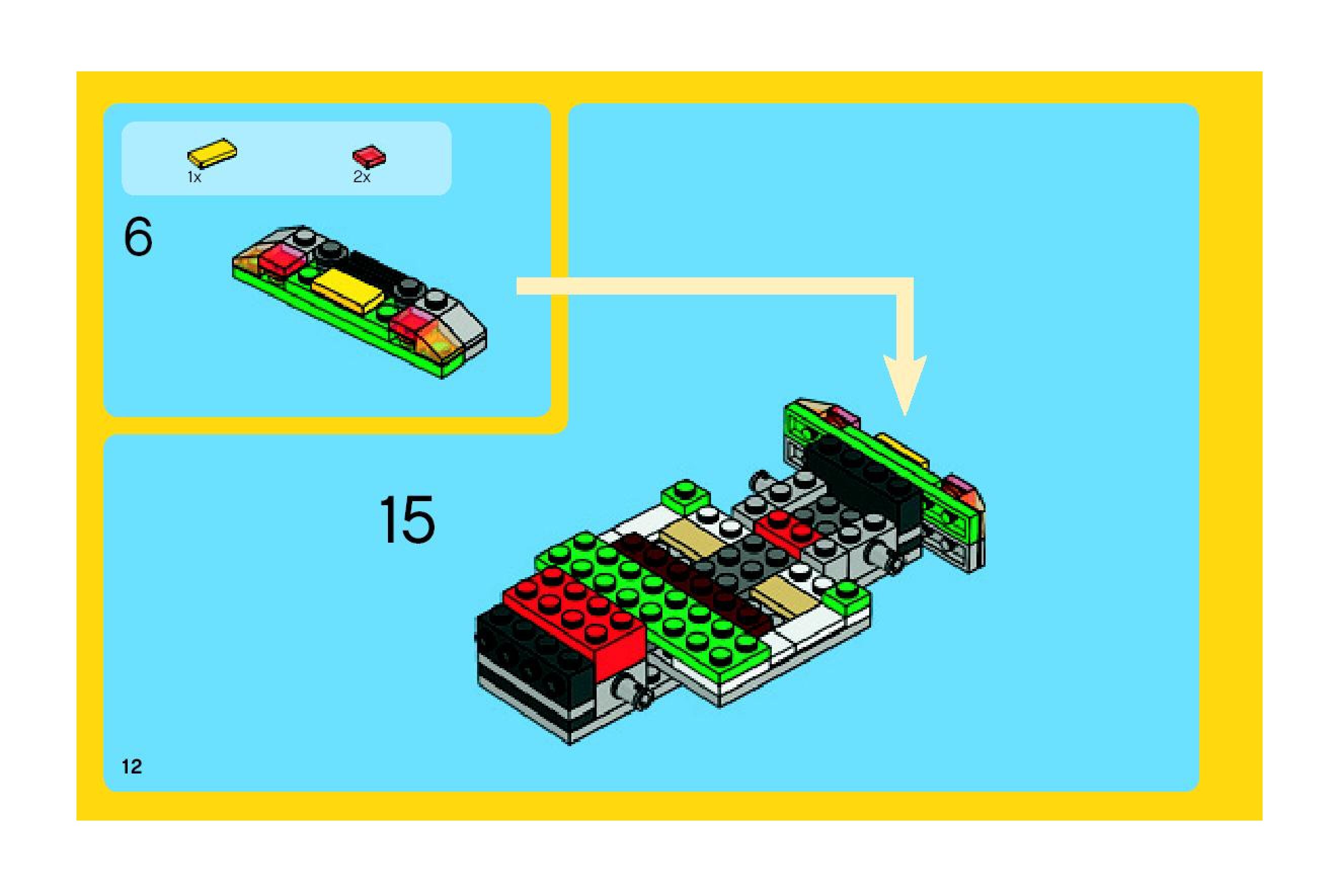 1x

2x

6

15

12