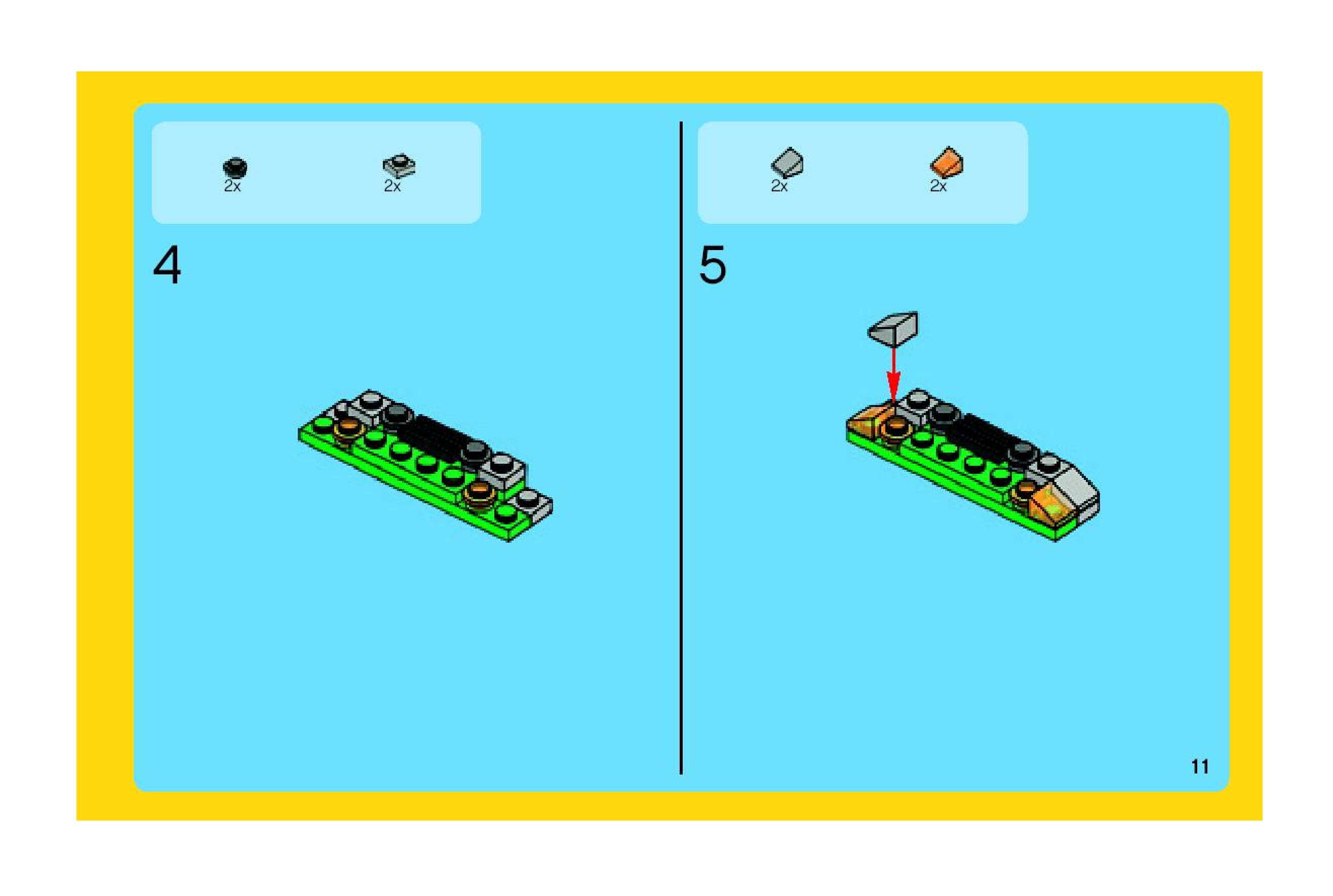 2x
2x

4

2x
2x

5

11