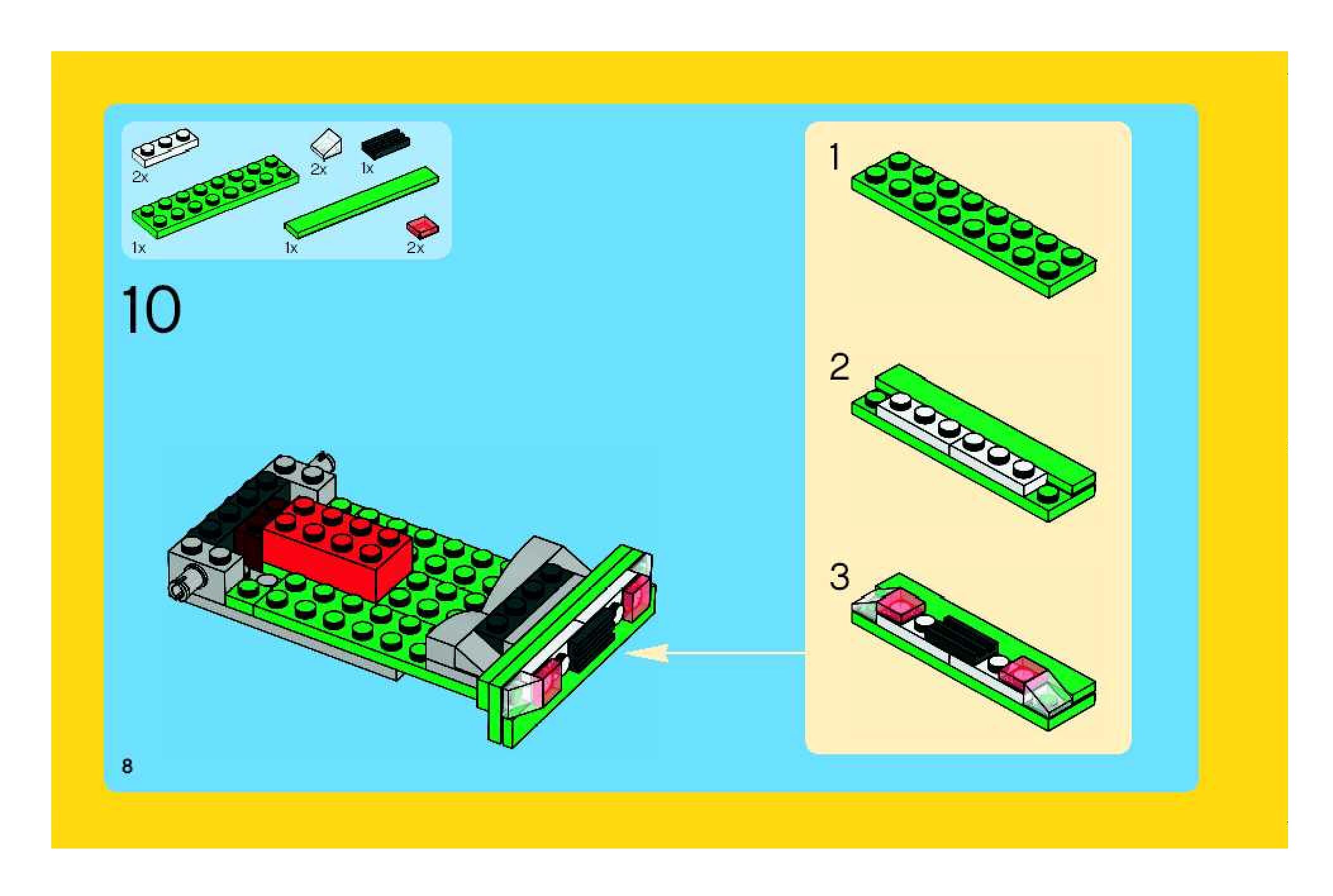 2x
2x
1x
1x
1x
2x

10

1

2

3

8