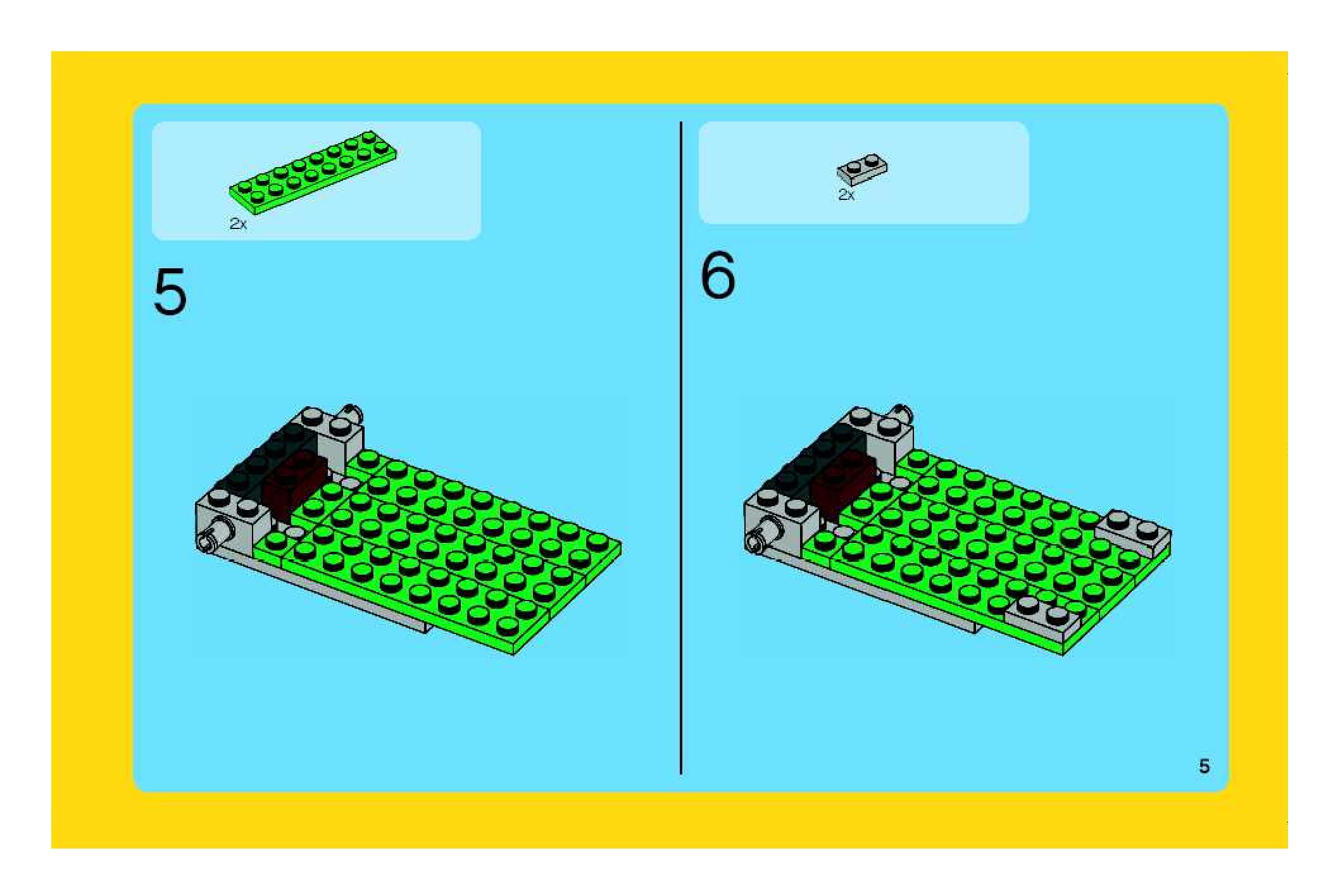 2x

5

2x

6

5