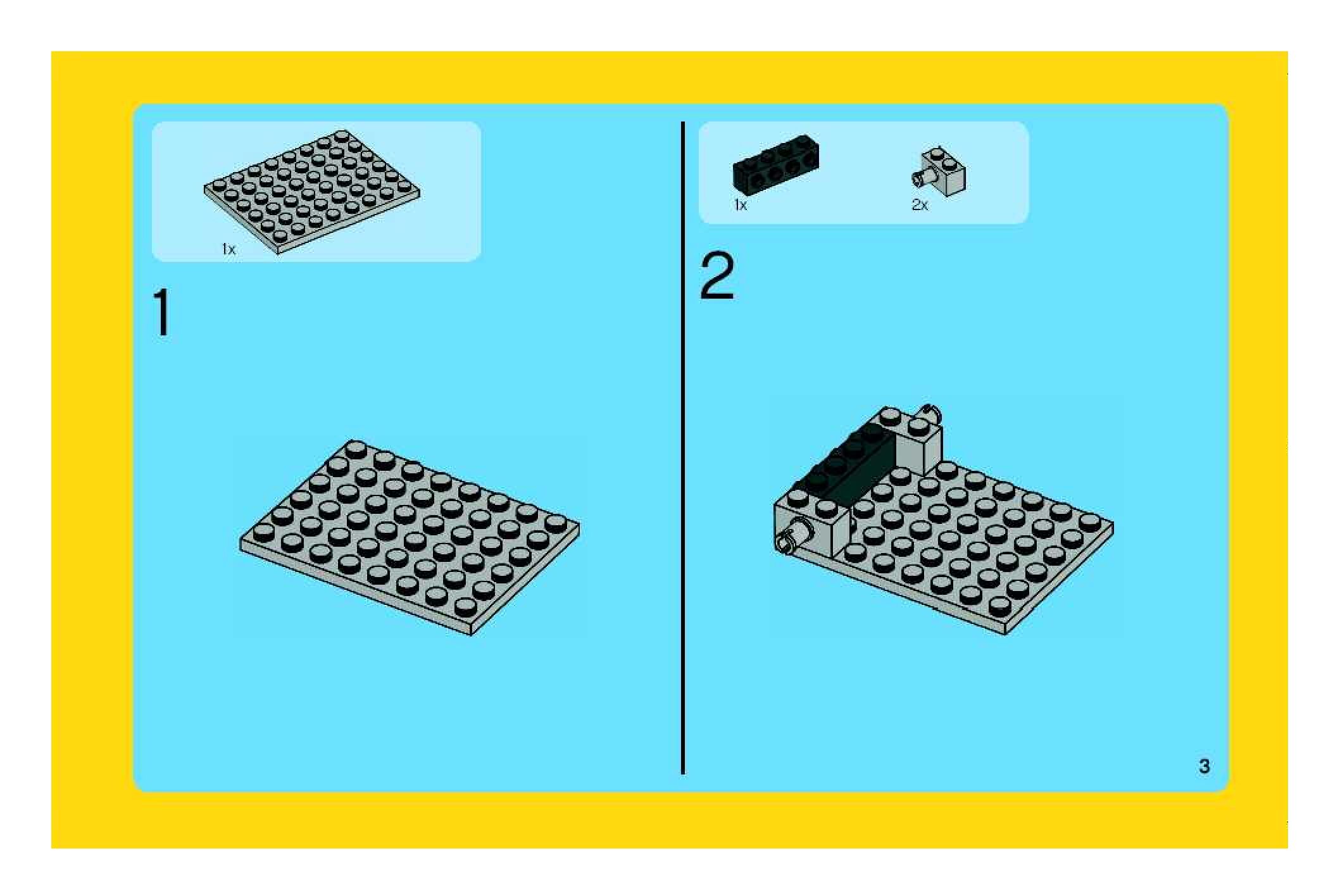 1x

1

1x

2x

2

3