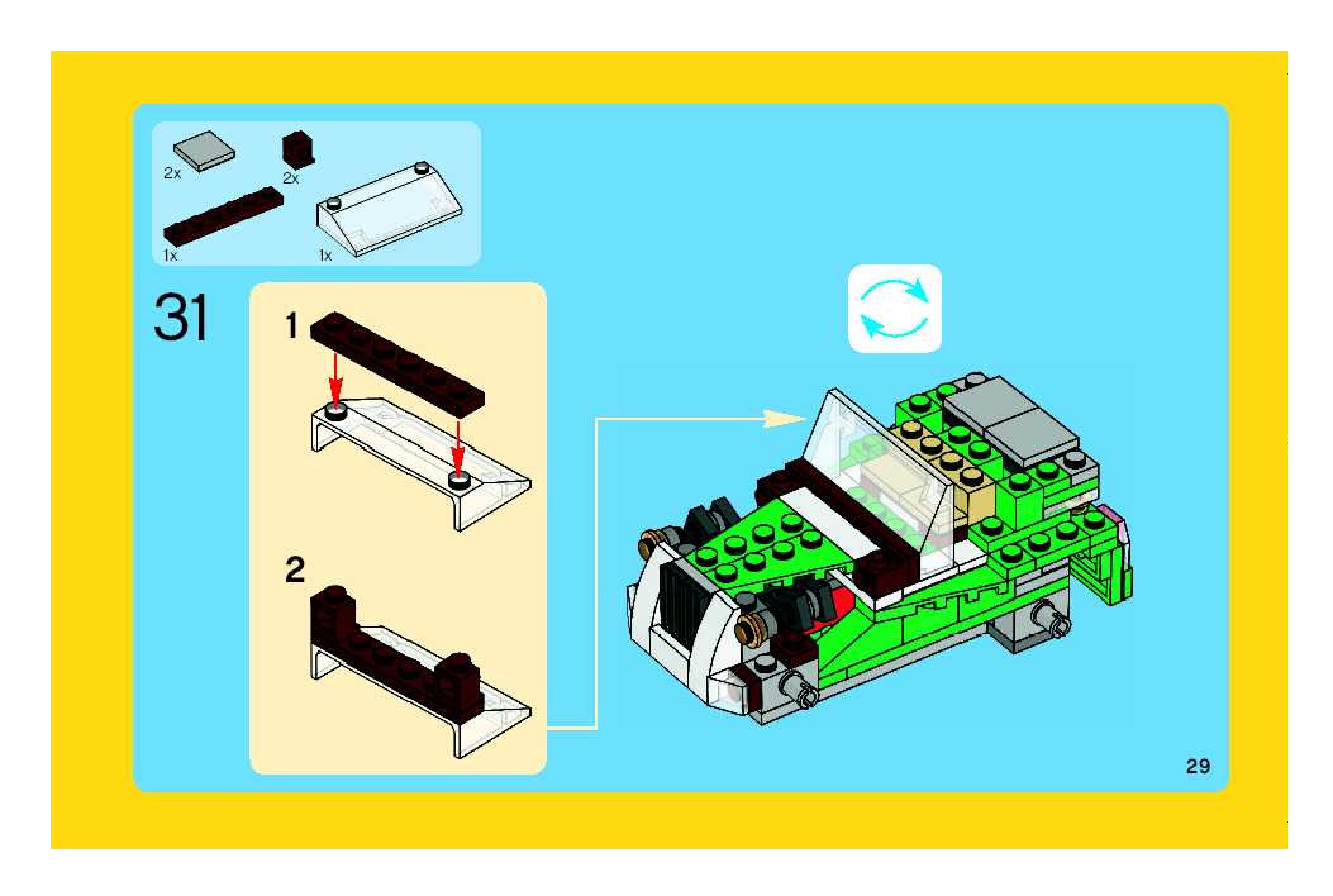 2x
2x
1x
1x
31
1
2
29