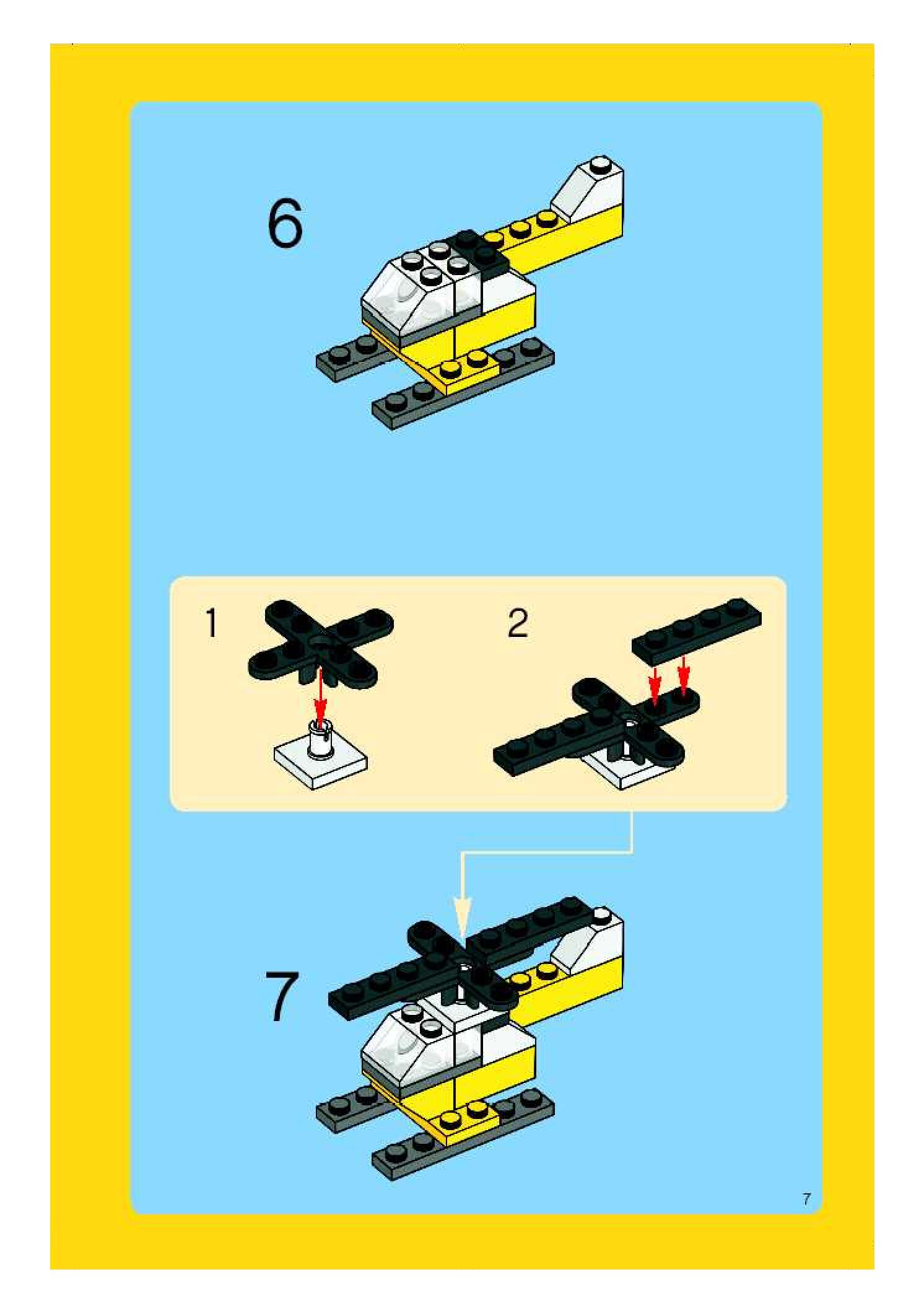 6

1

2

7

7