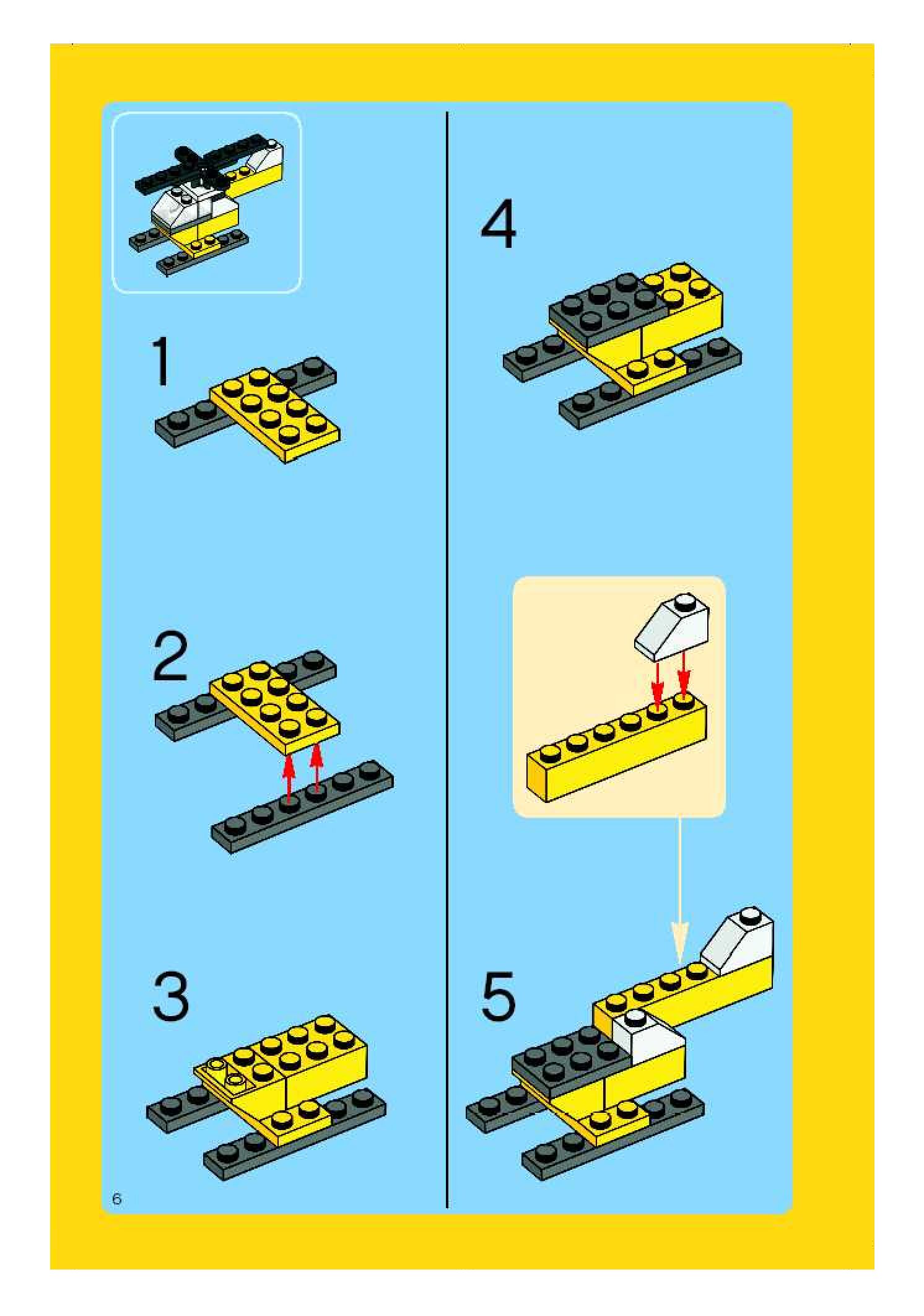 1

2

3

6

4

5