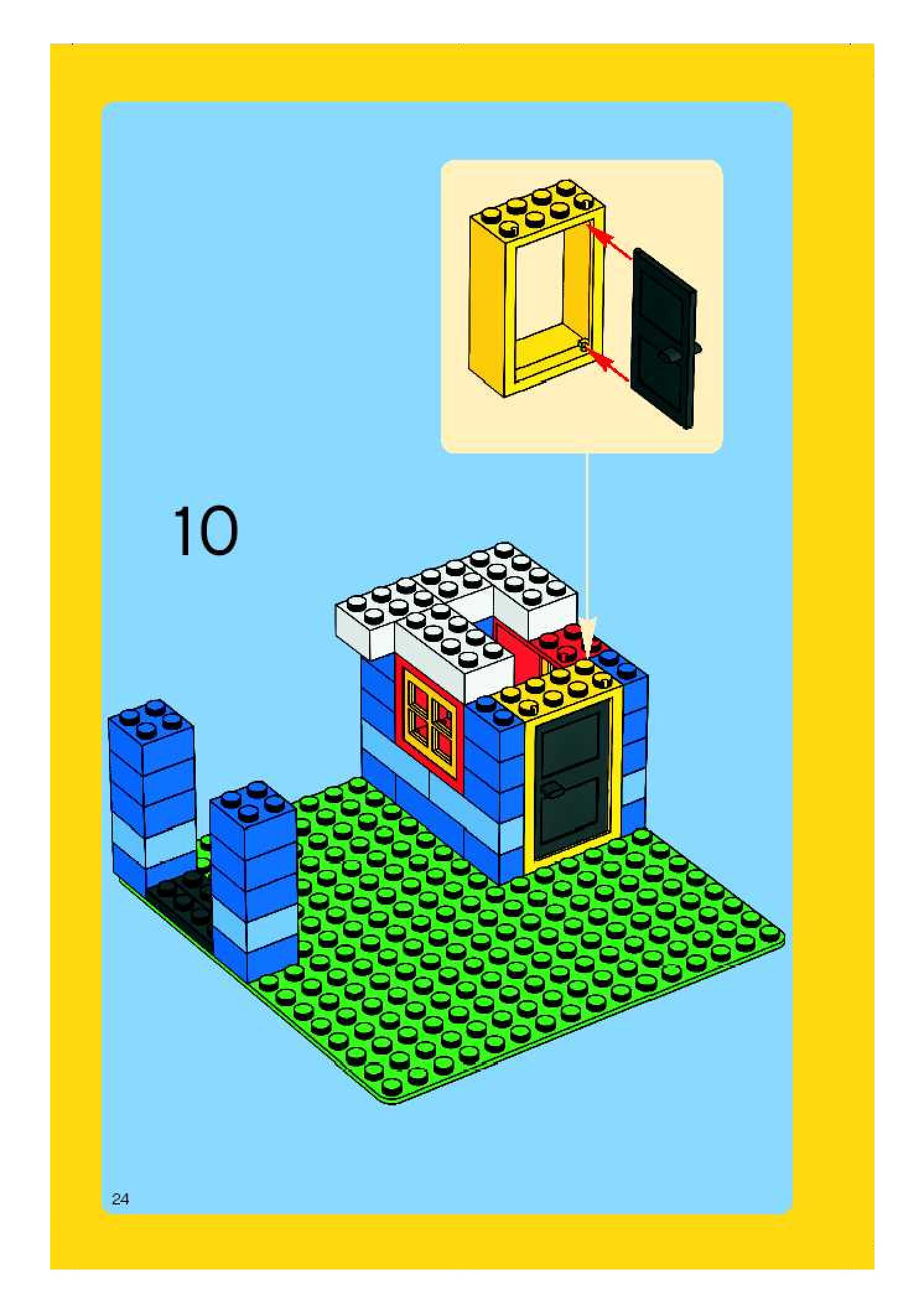 10

24