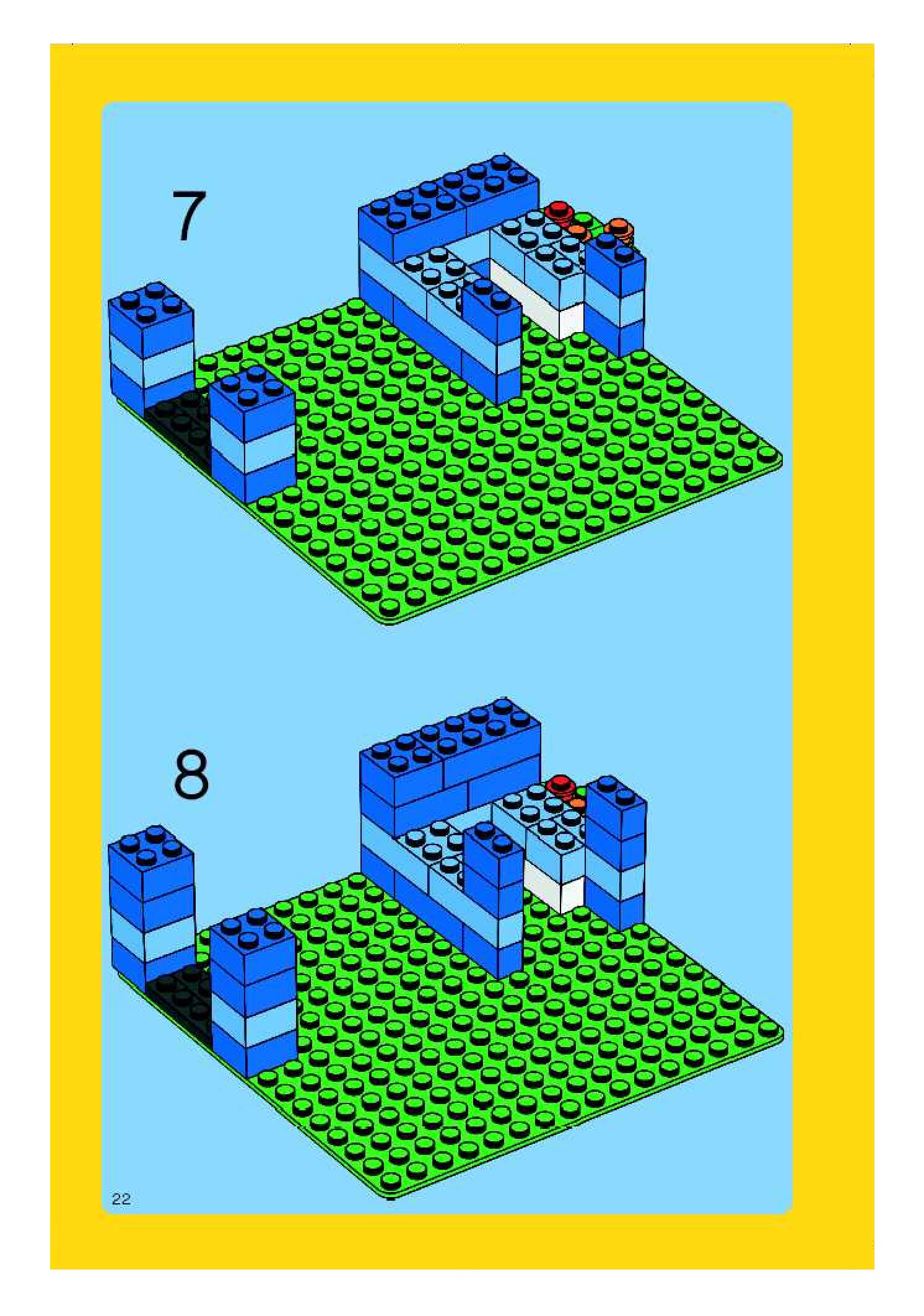 7

8

22