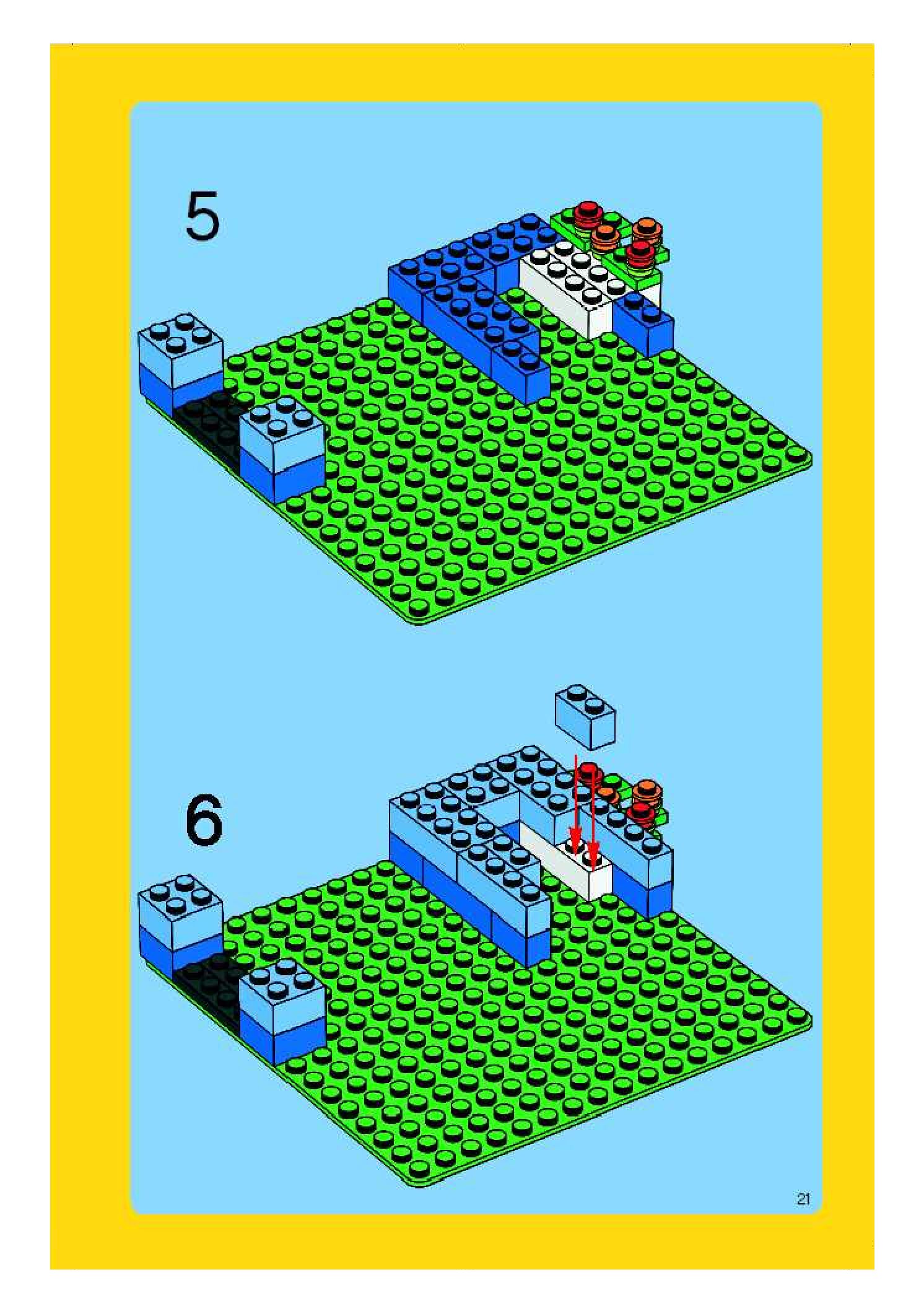 5

6

21