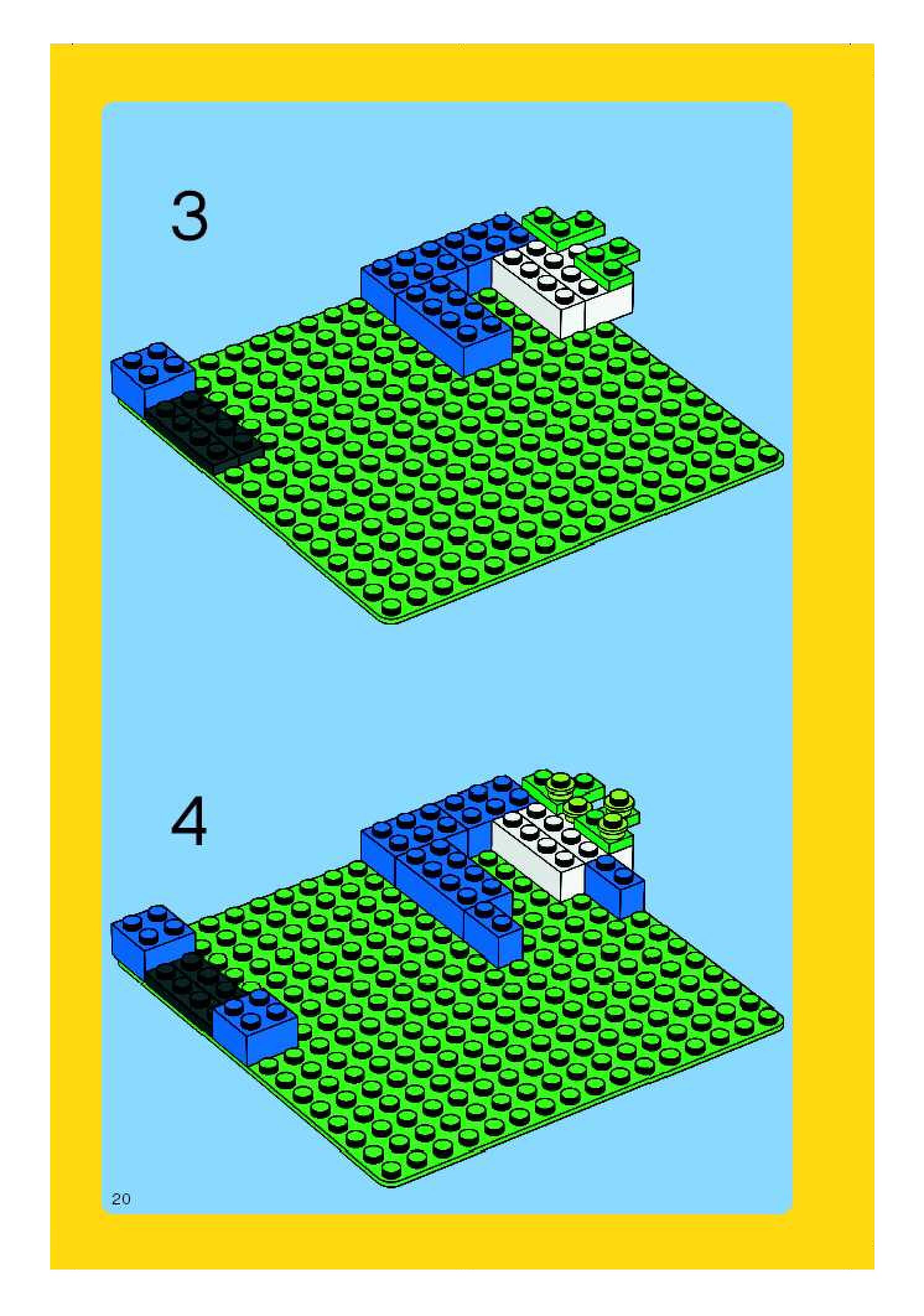 3

4

20