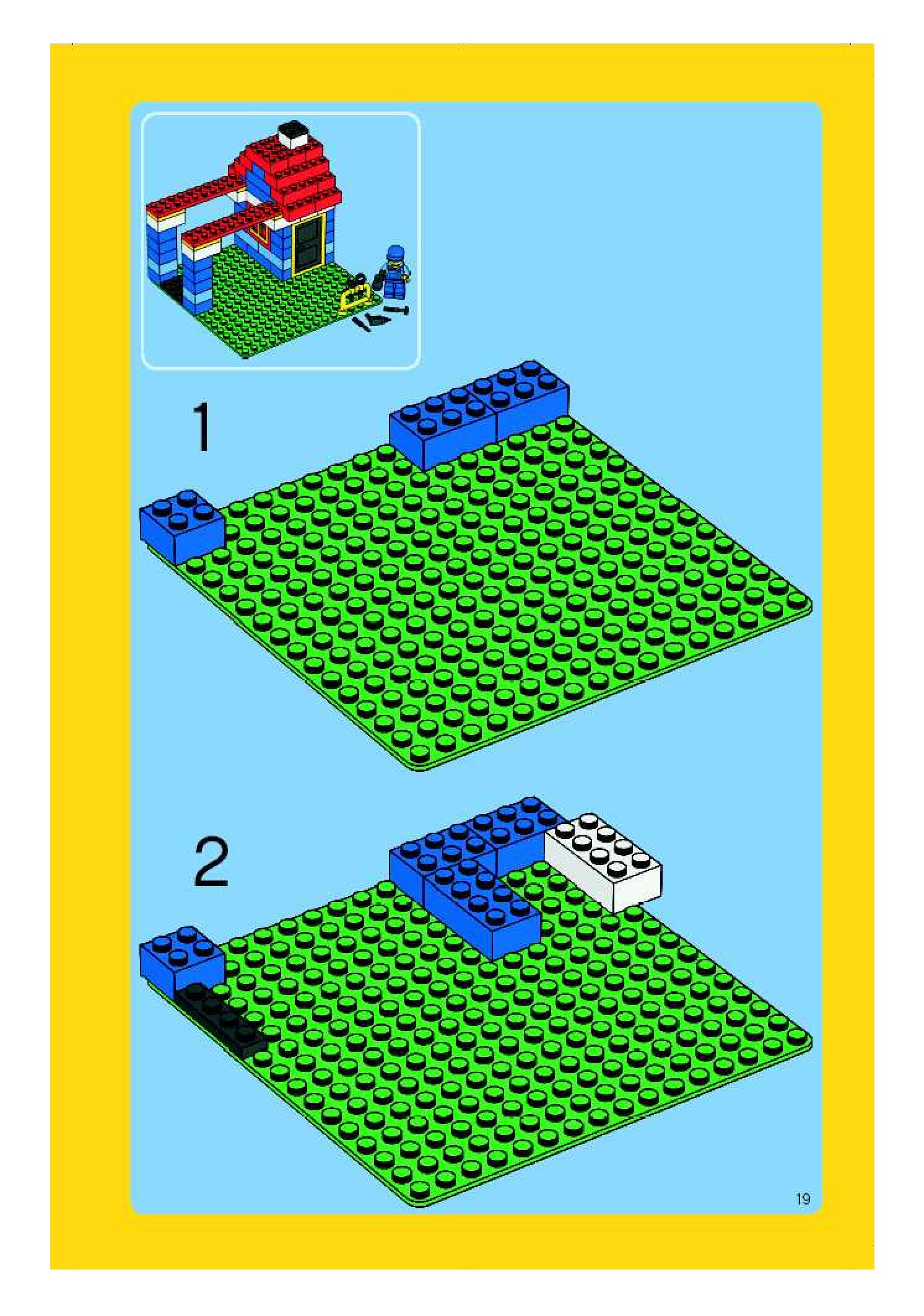 1

2

19