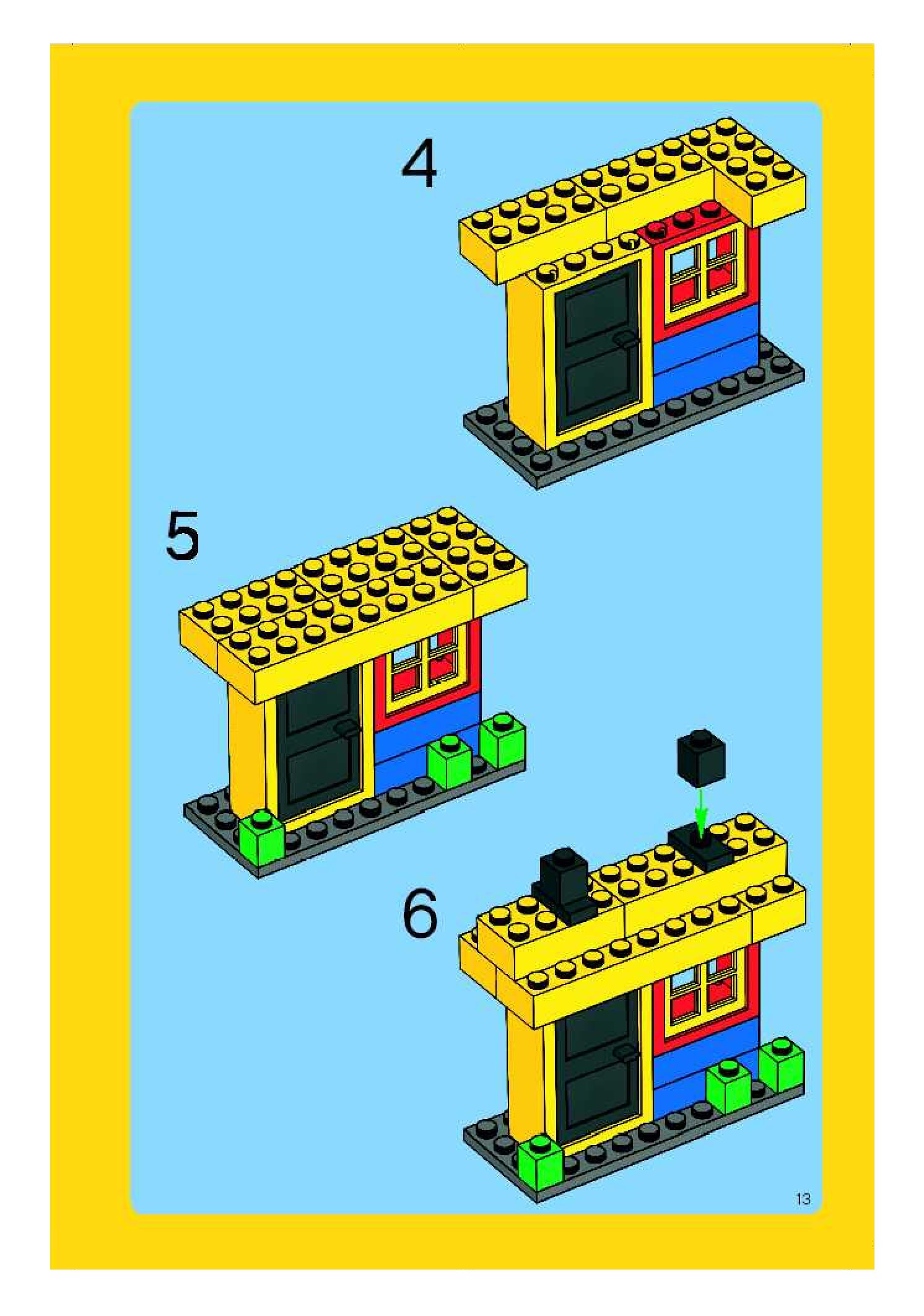 4

5

6

13