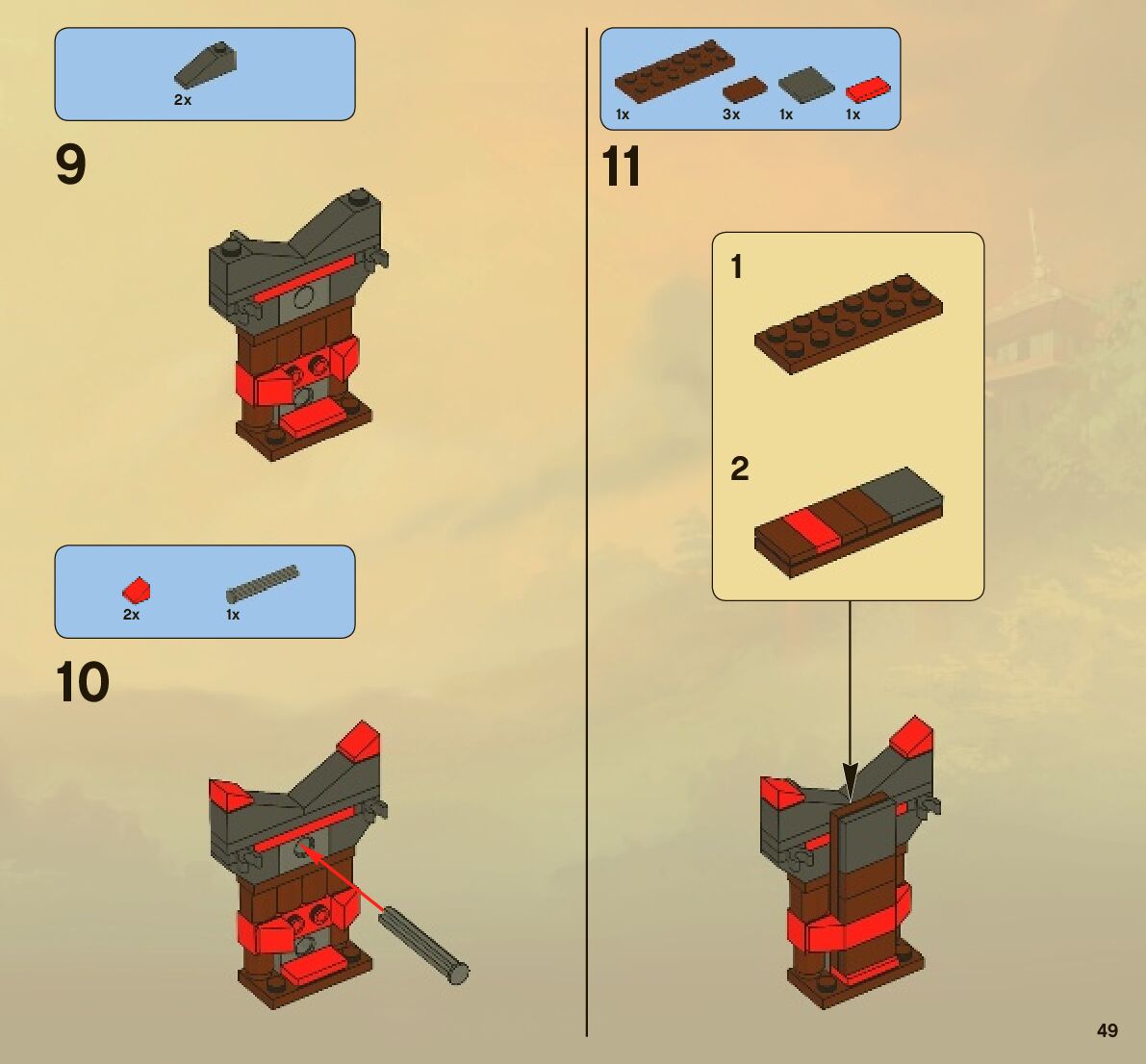 2x

9

2x 1x

10

1x 3x 1x 1x

11

1

2

49