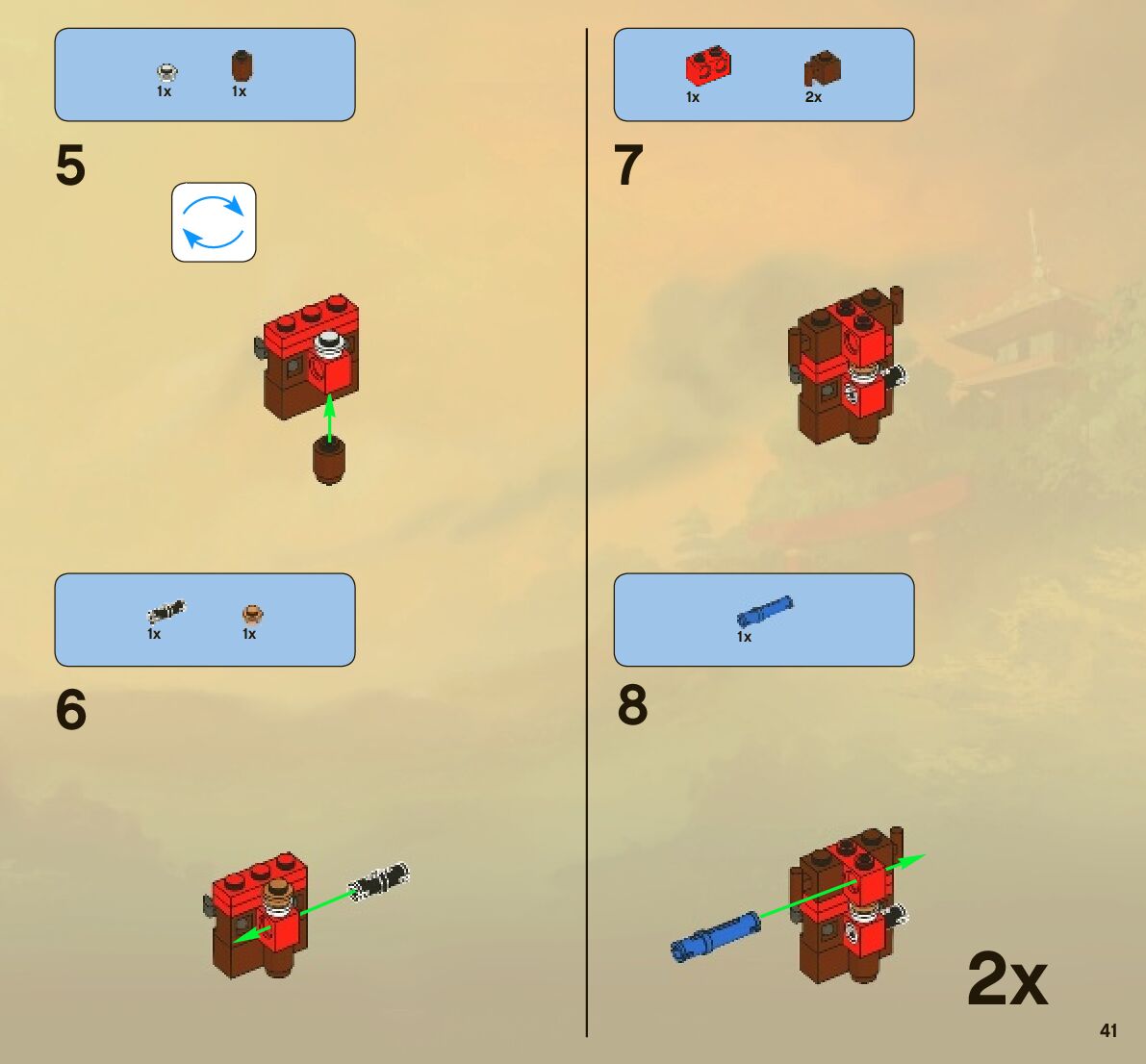 1x 1x

5

1x 1x

6

1x 2x

7

1x

8

2x

41