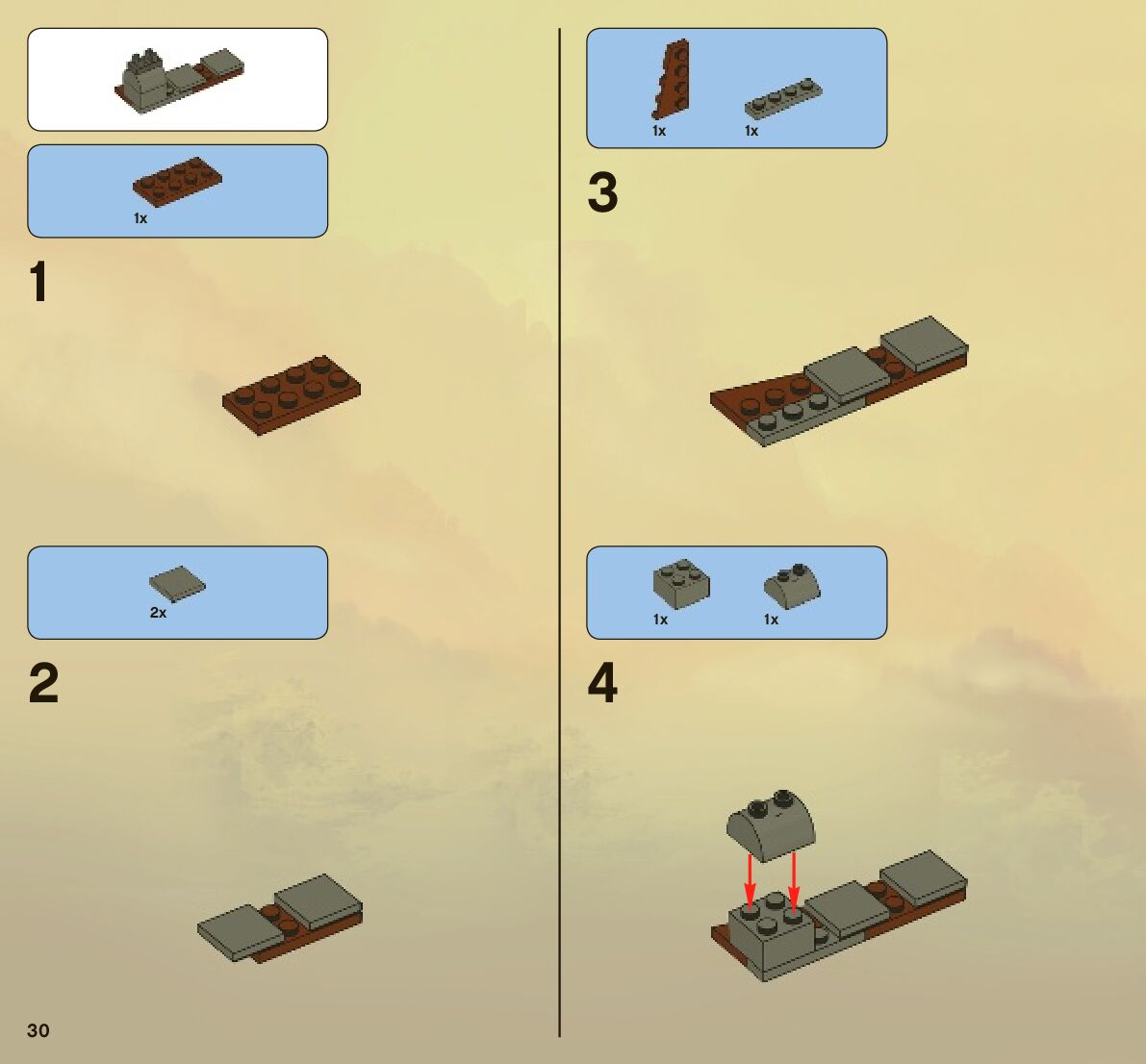 1x

1

2x

2

30

1x 1x

3

1x 1x

4