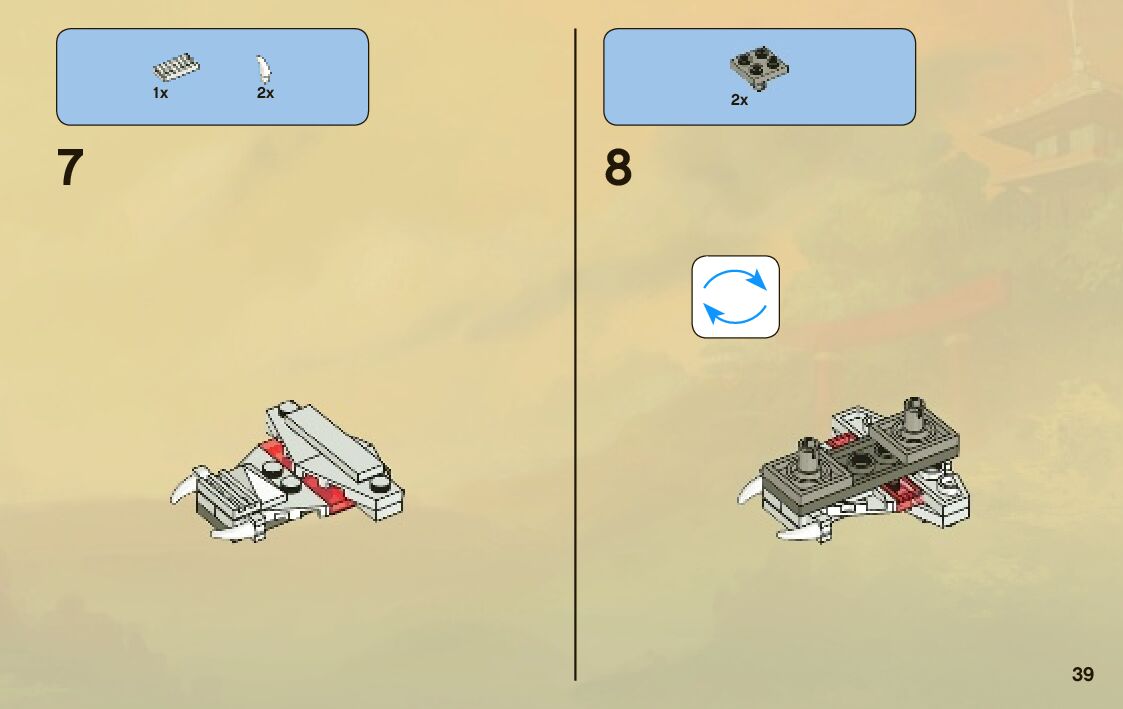 1x 2x

7

2x

8

39