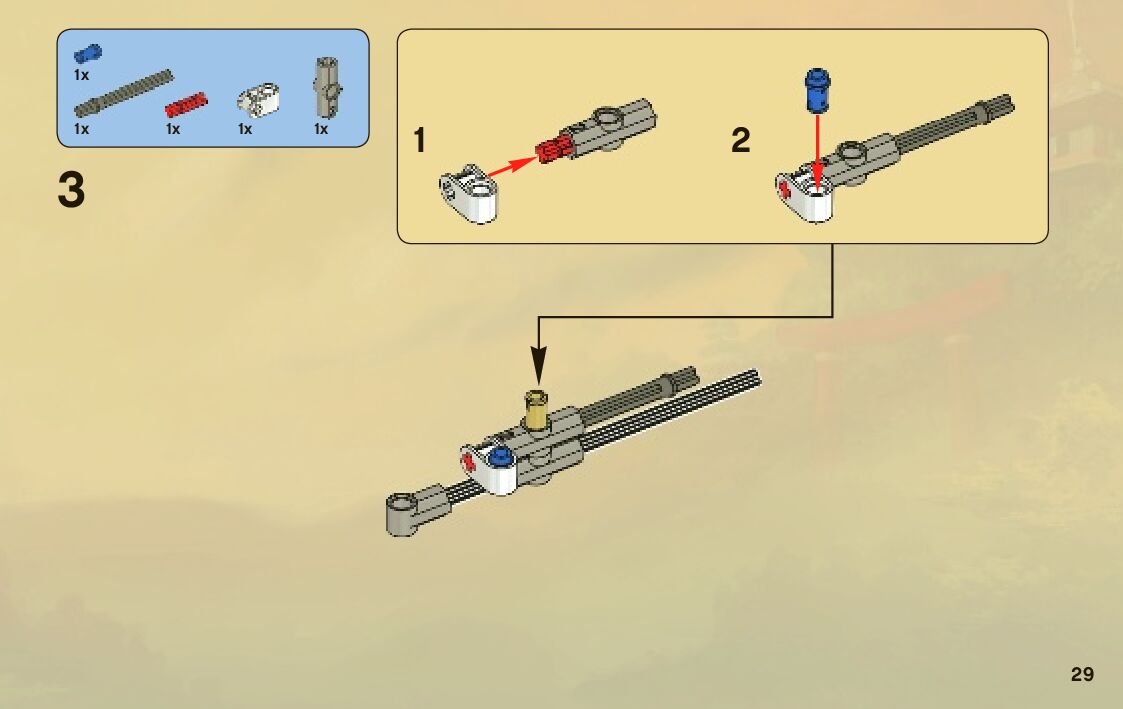 1x

1x 1x 1x 1x

3

1

2

29