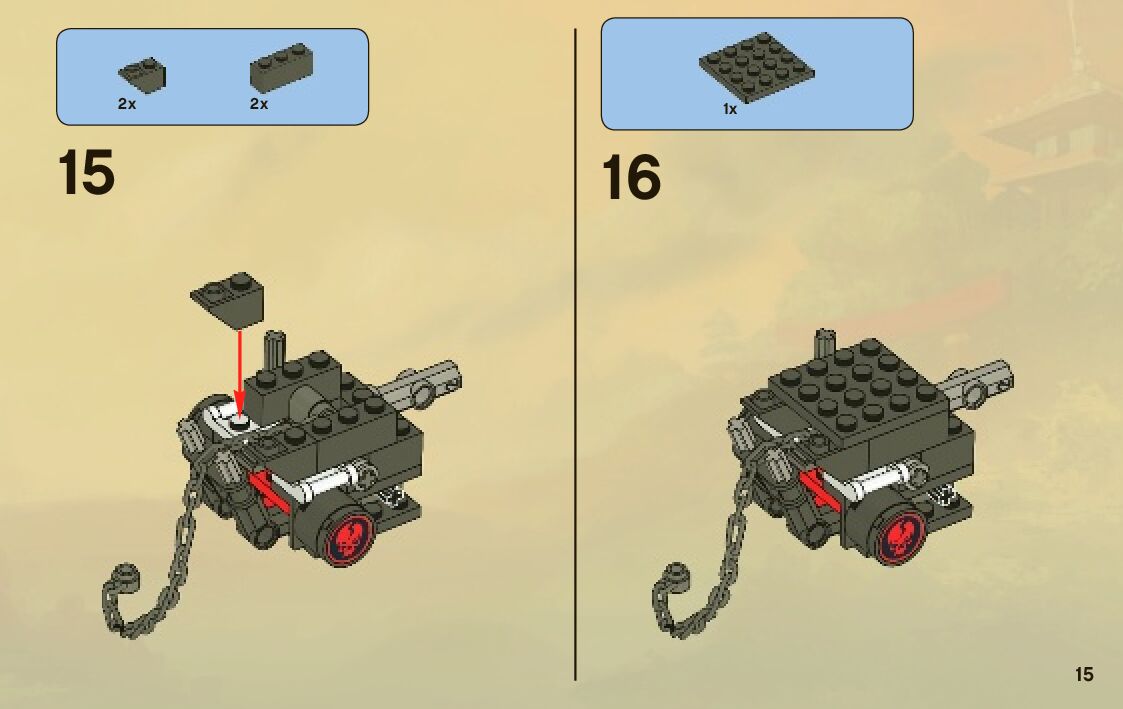 2x
2x

15

1x

16

15