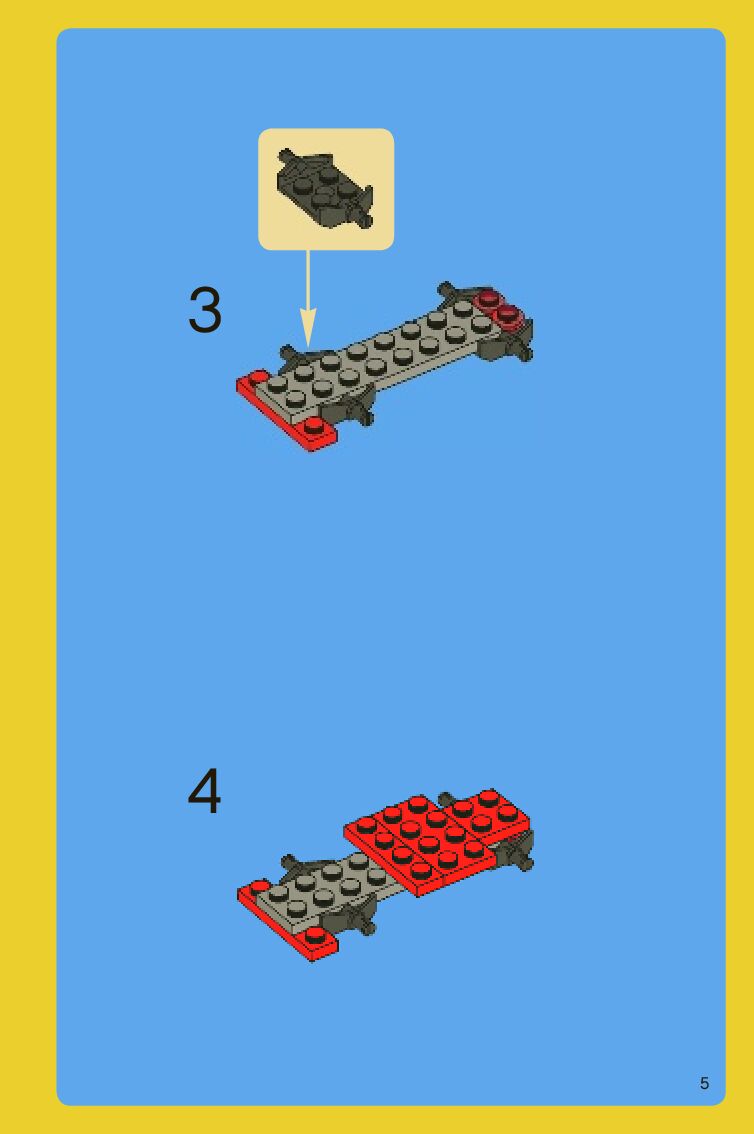 3

4

5