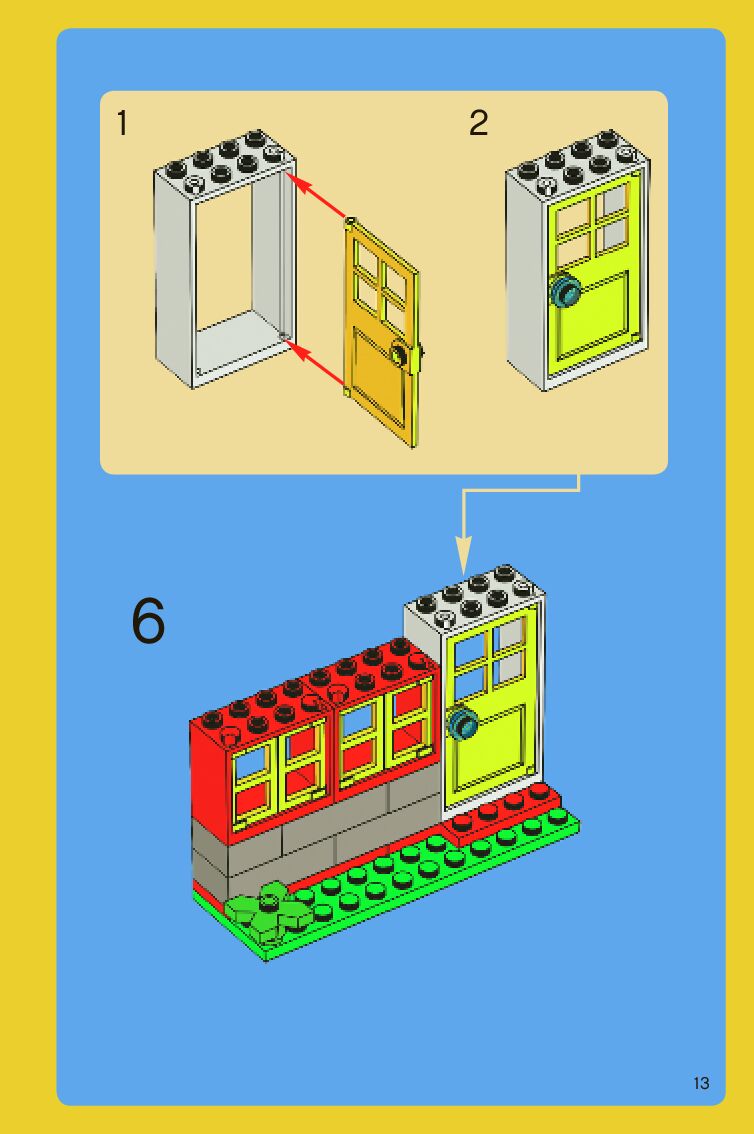 1

2

6

13