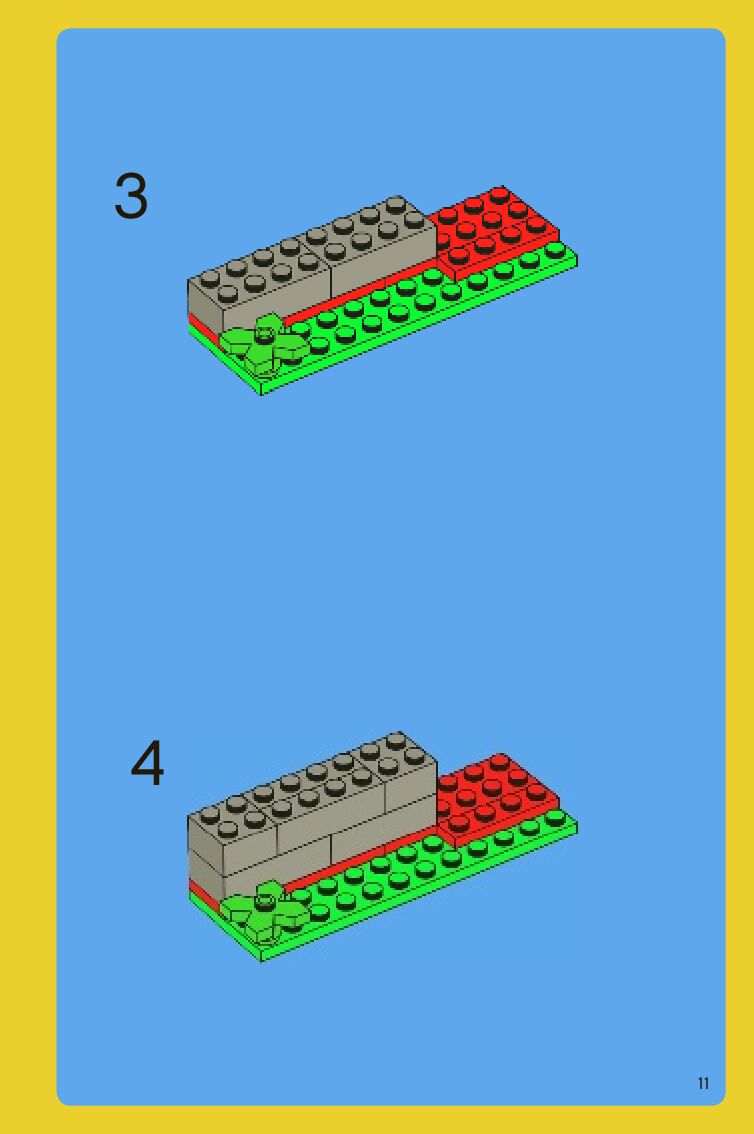 3

4

11