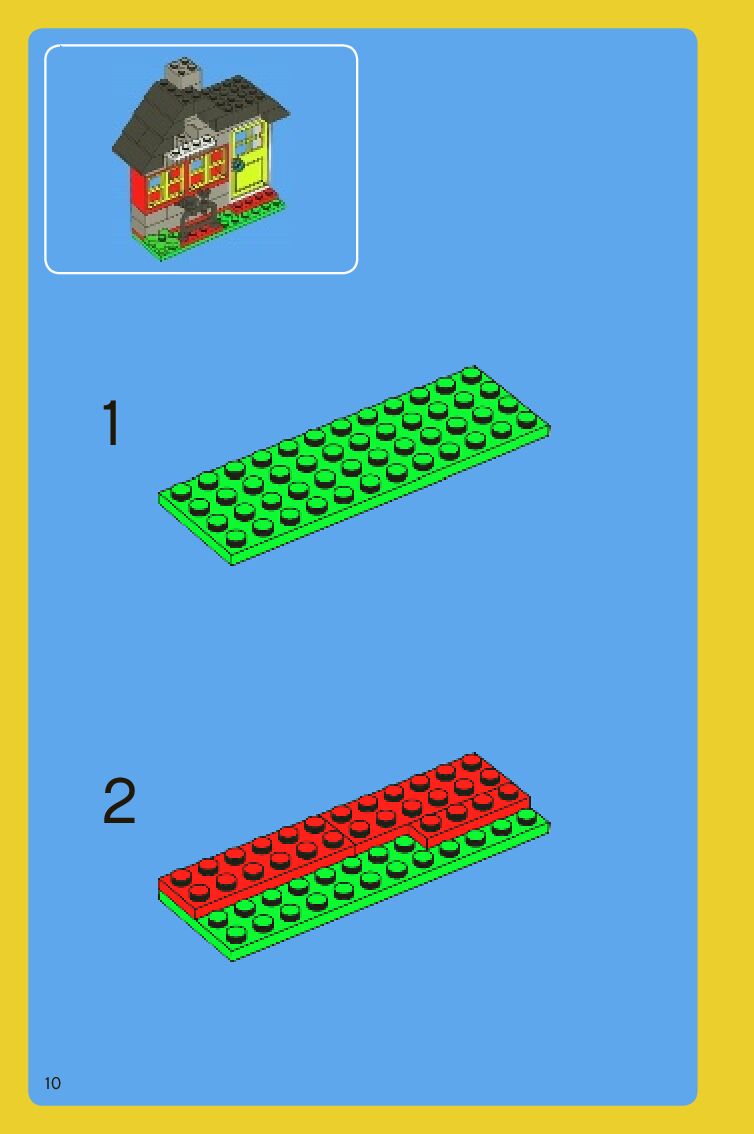 1

2

10