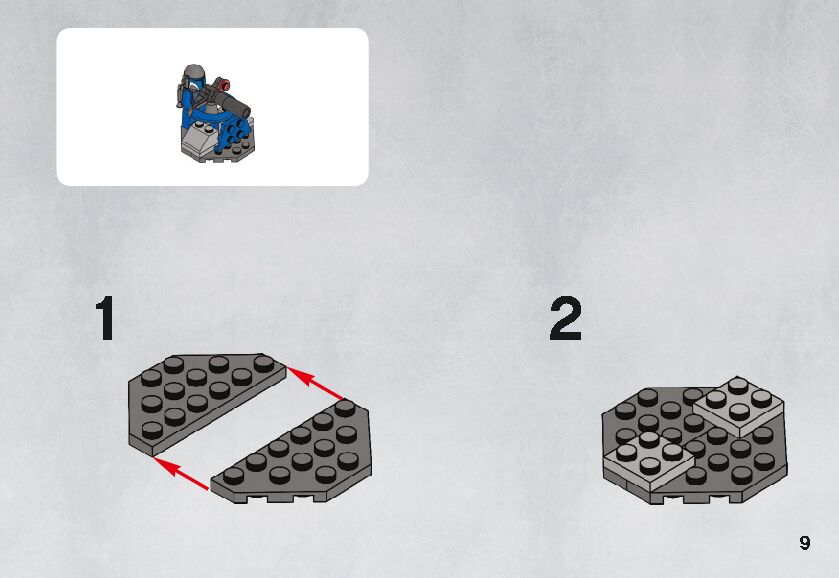 1

2

9