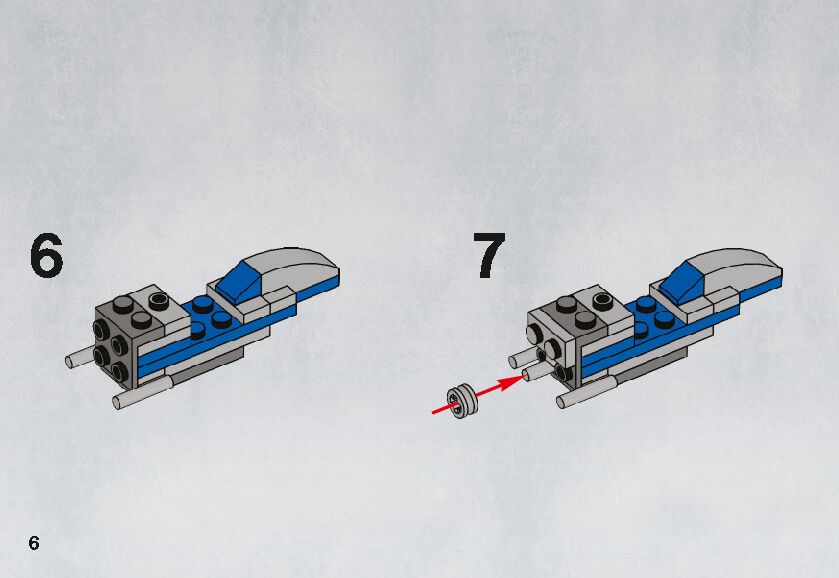 6

7

6