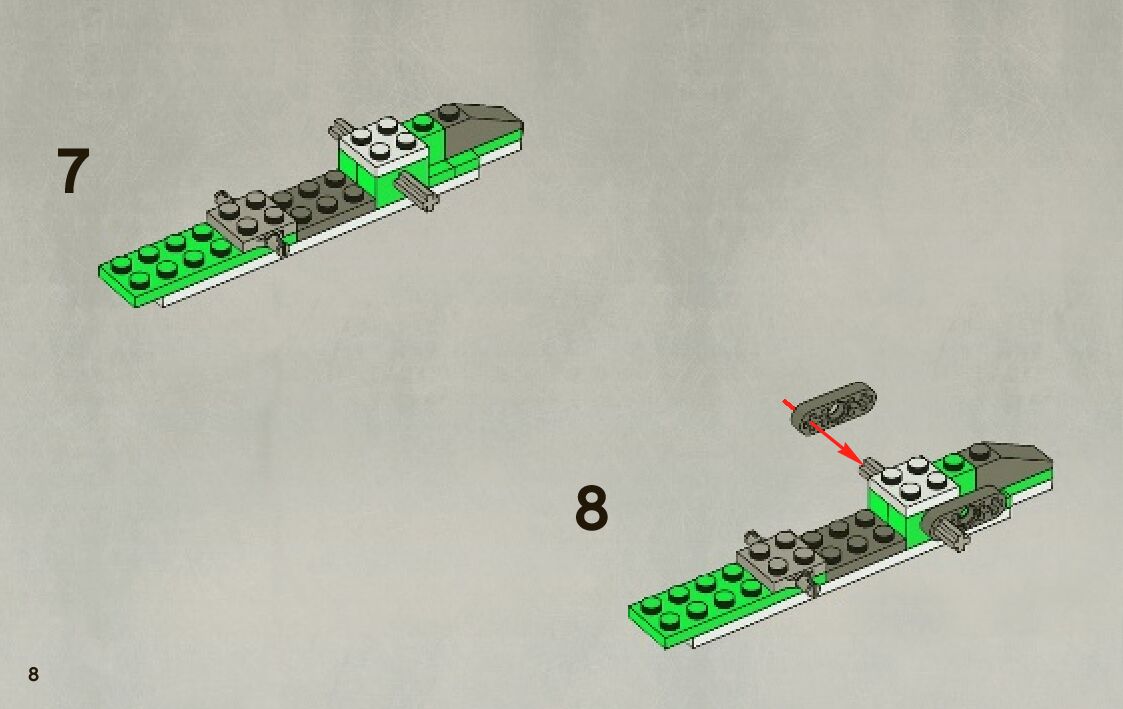 7

8

8