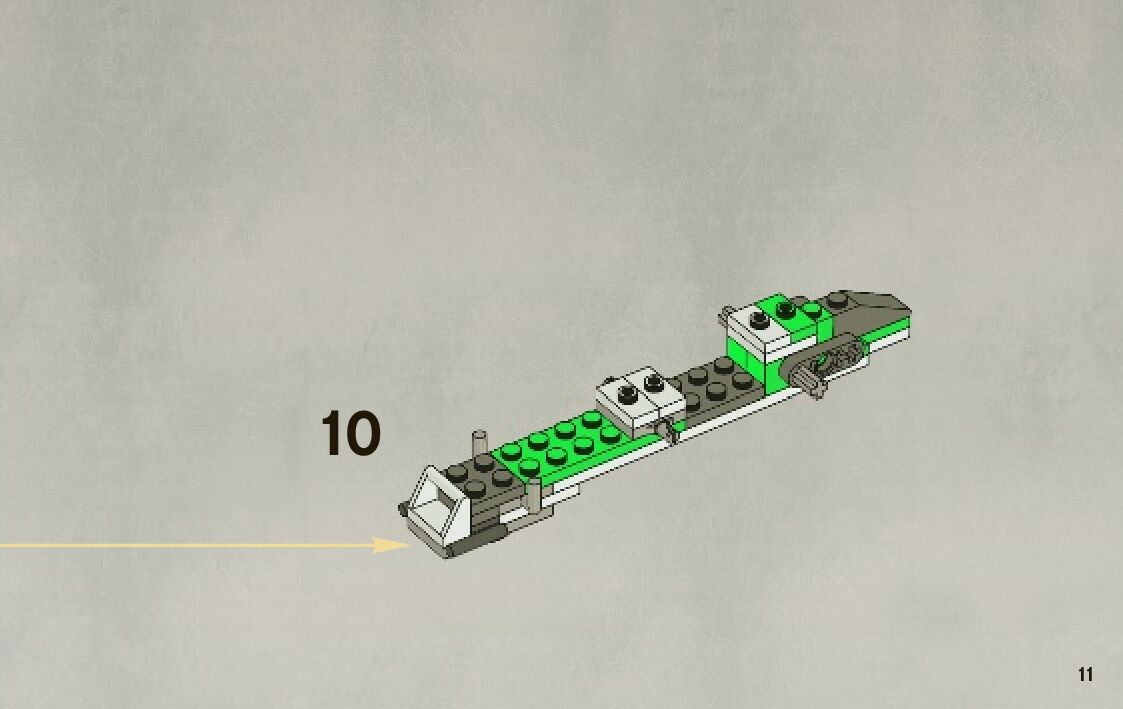 10

11