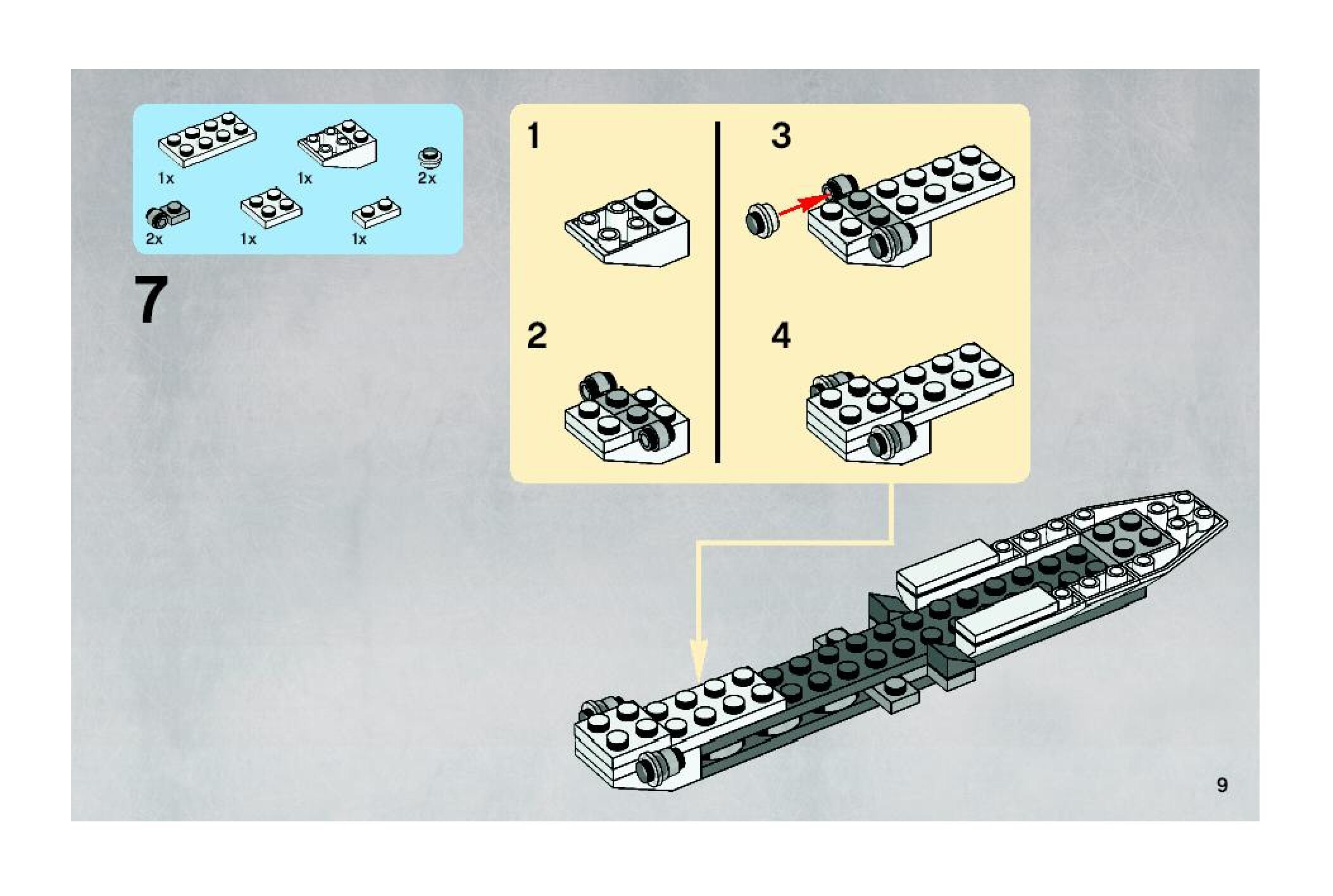 1x
1x
2x
2x
1x
1x

7

1

2

3

4

9