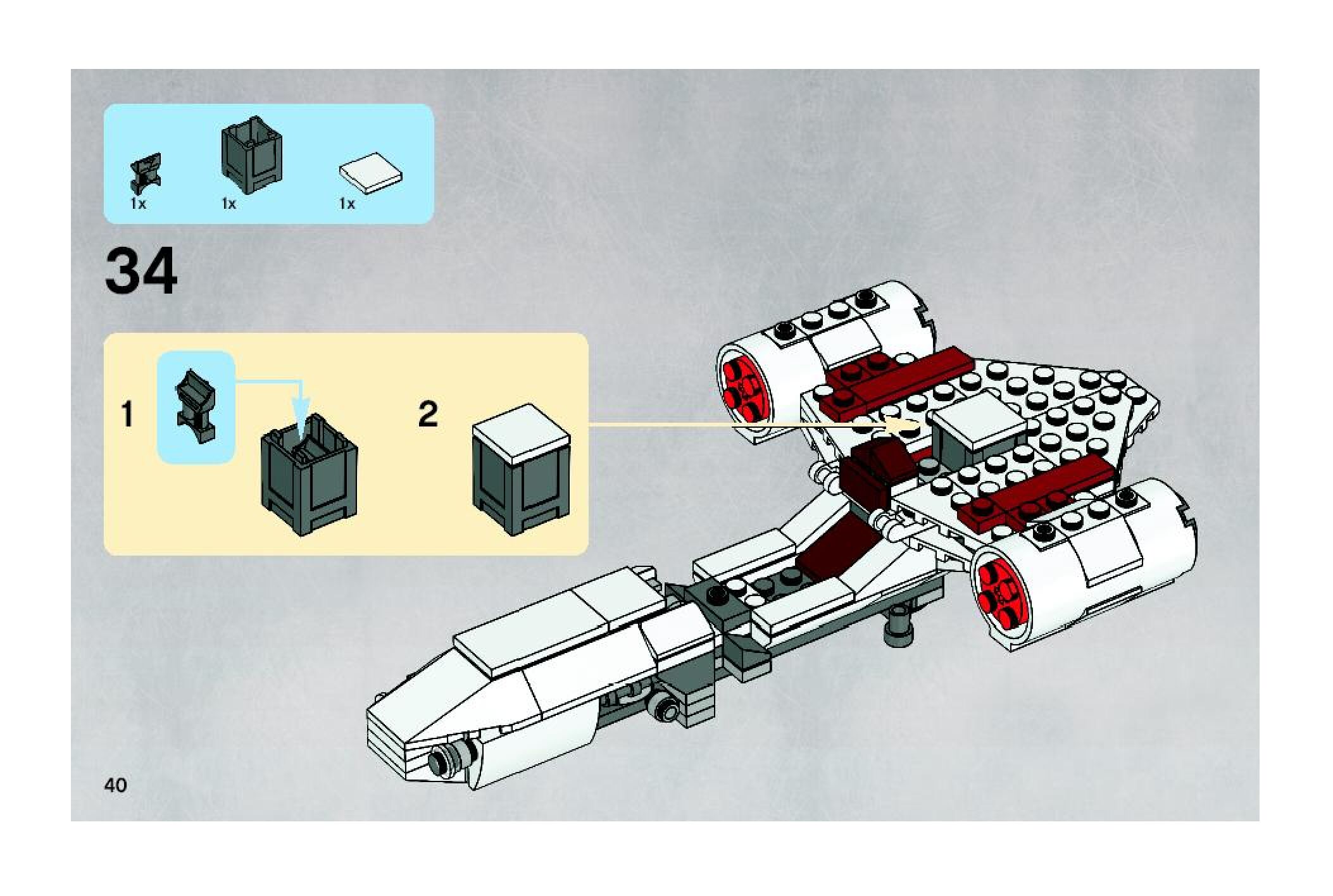 1x 1x 1x

34

1

2

40