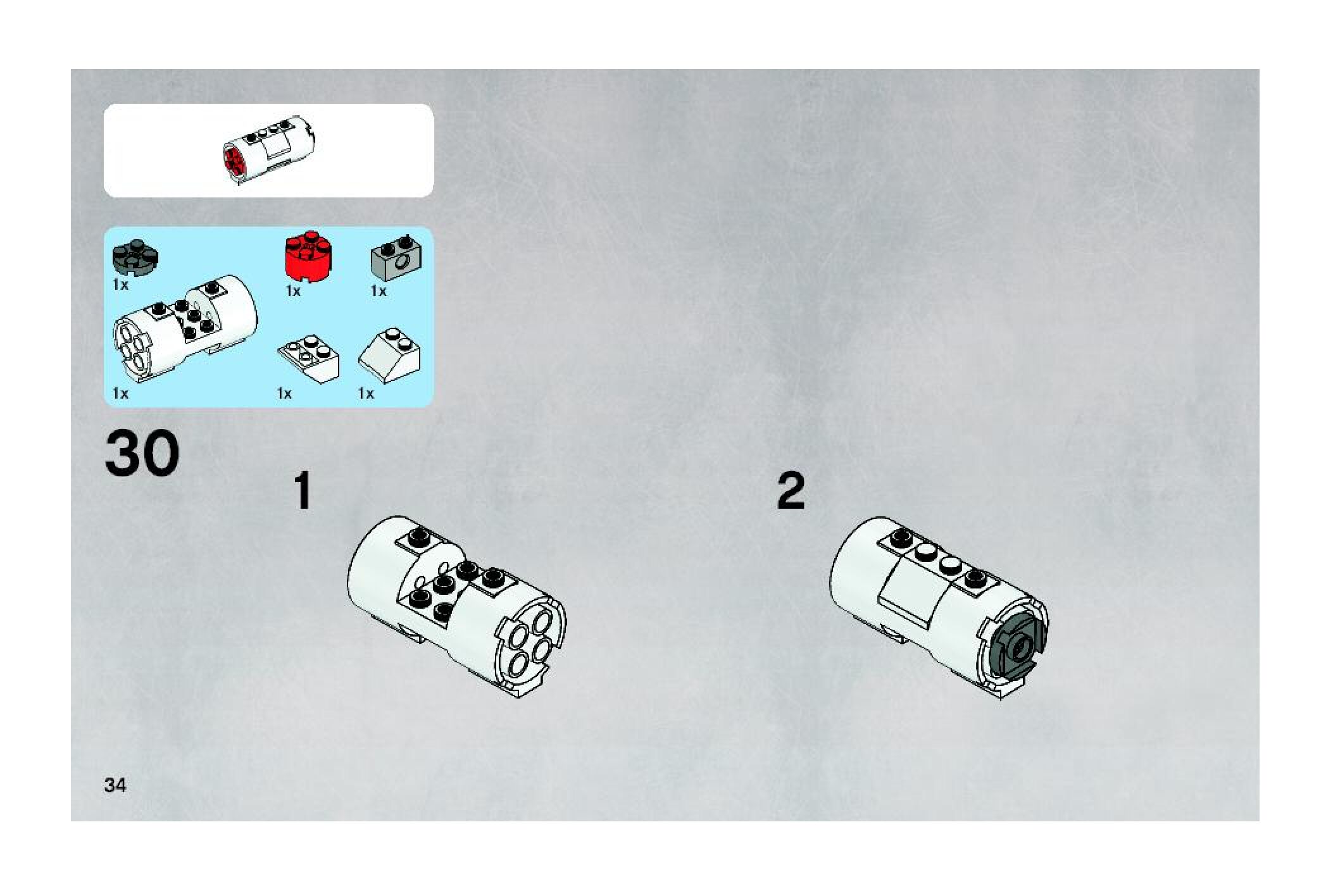 1x
1x
1x
1x
1x
1x

30

1

2

34