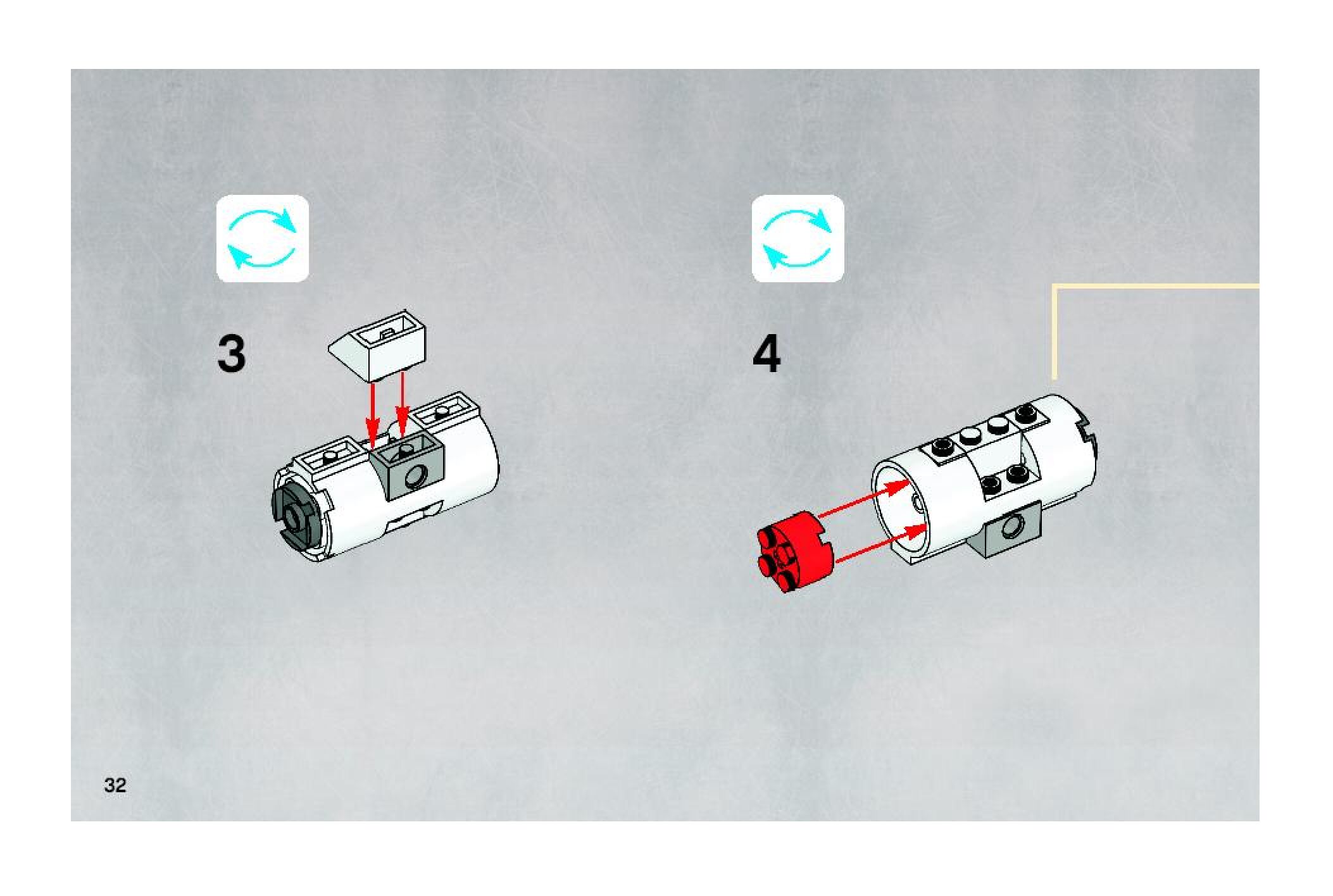 3

4

32