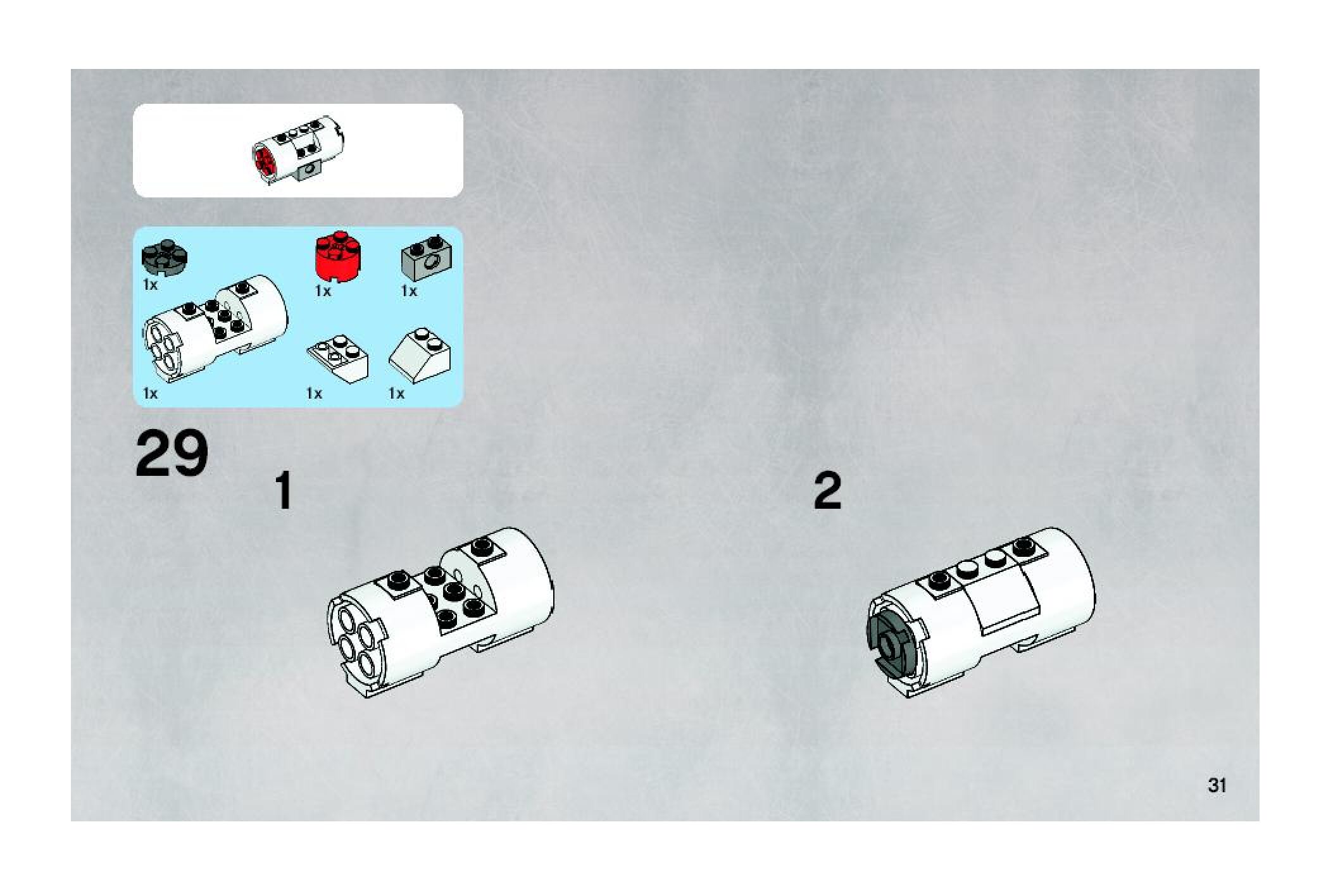 1x
1x
1x
1x
1x
1x

29

1

2

31