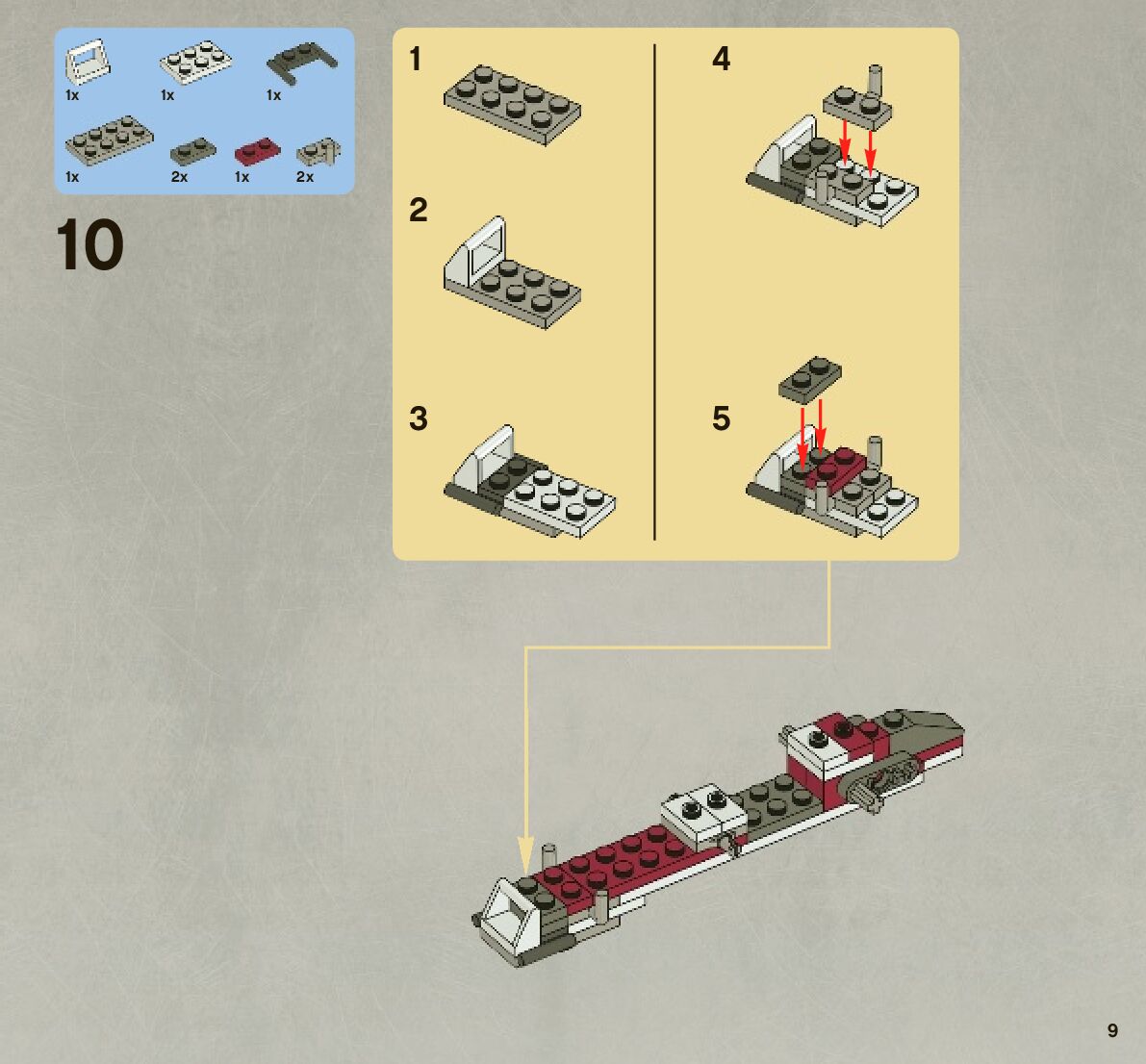 1x
1x
1x
1x
2x
1x
2x

10

1

2

3

4

5

9