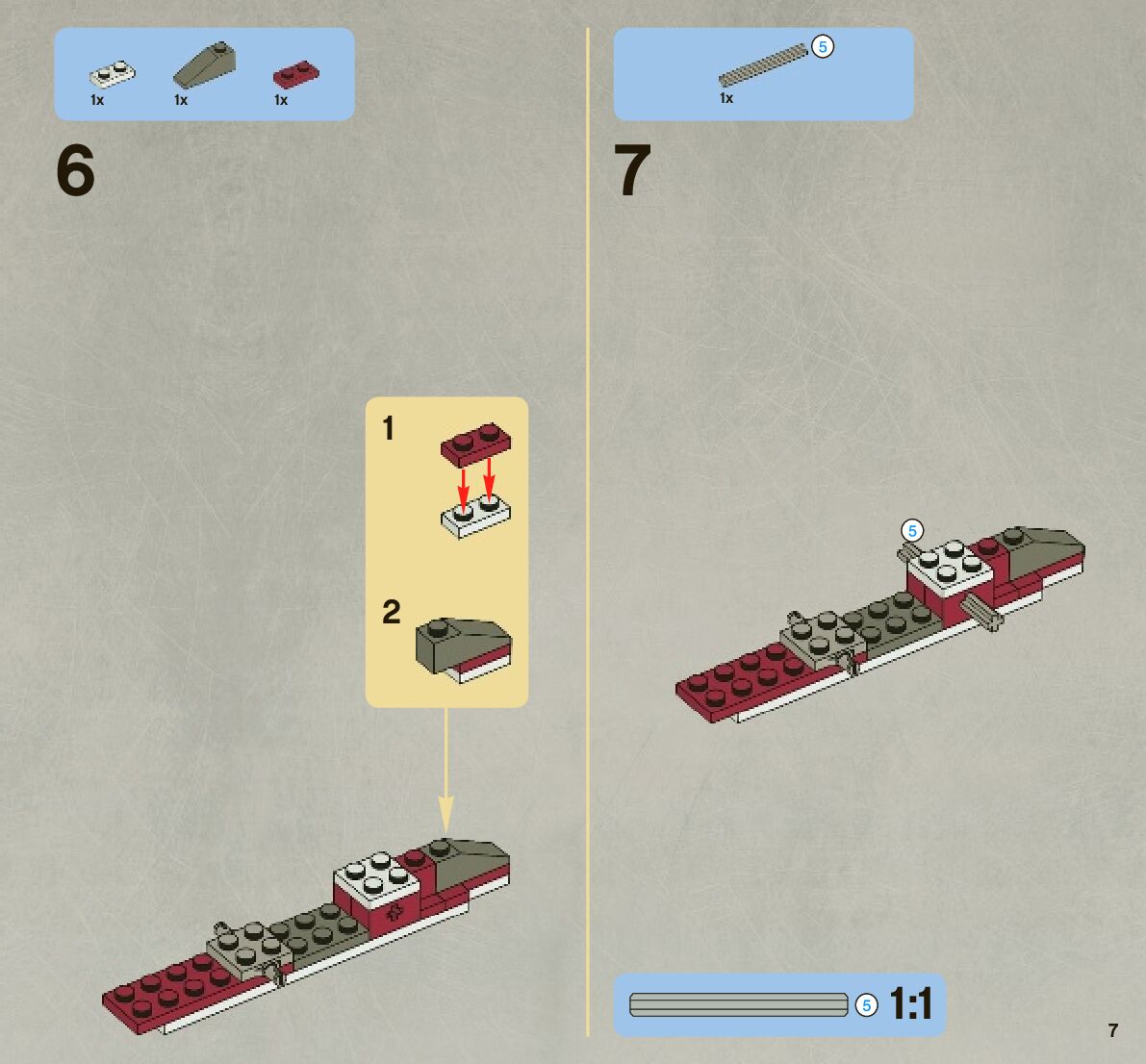 1x 1x 1x

6

1

2

5

1x

7

5

5 1:1

7