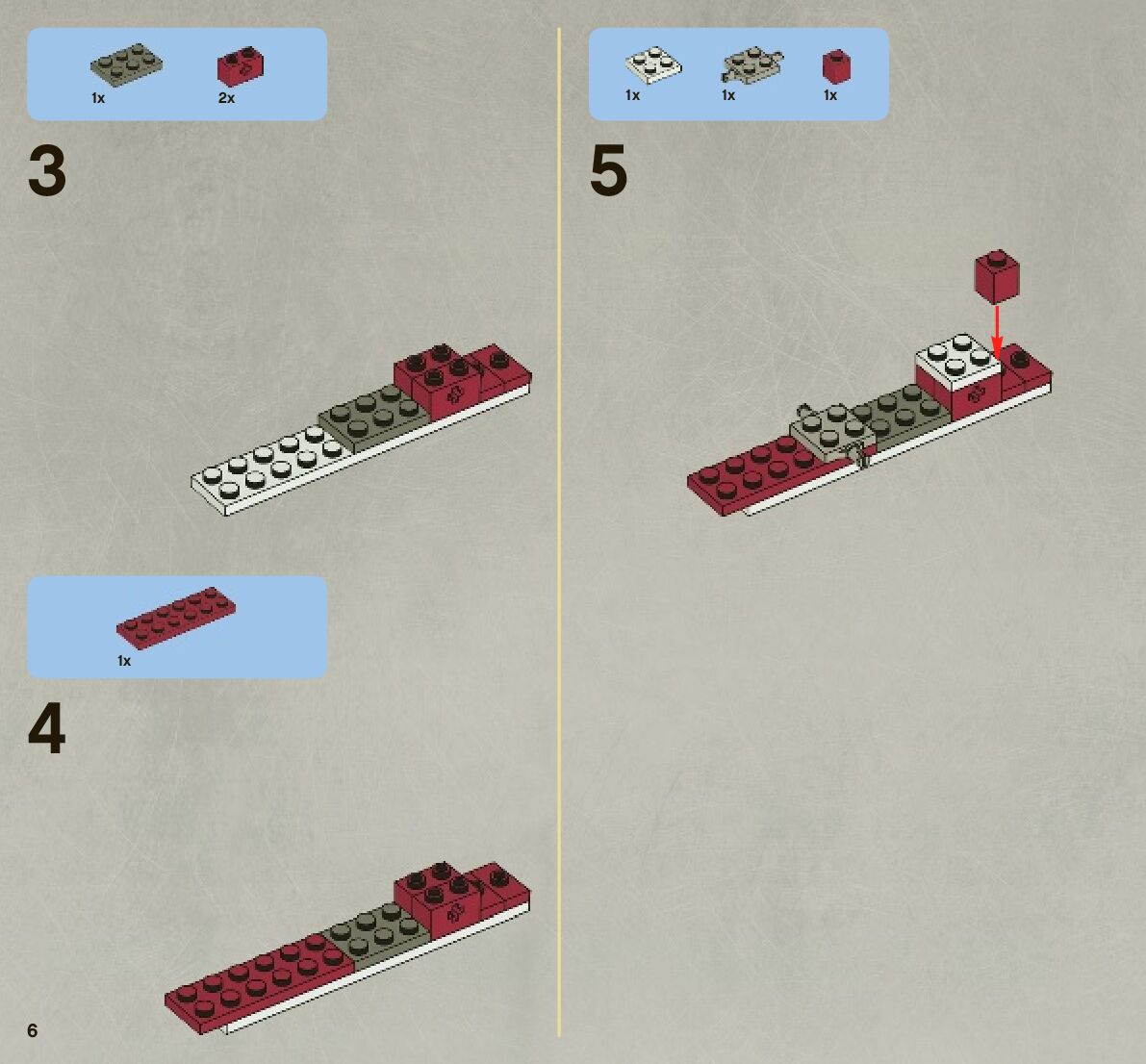 1x 2x

3

1x

4

6

1x 1x 1x

5