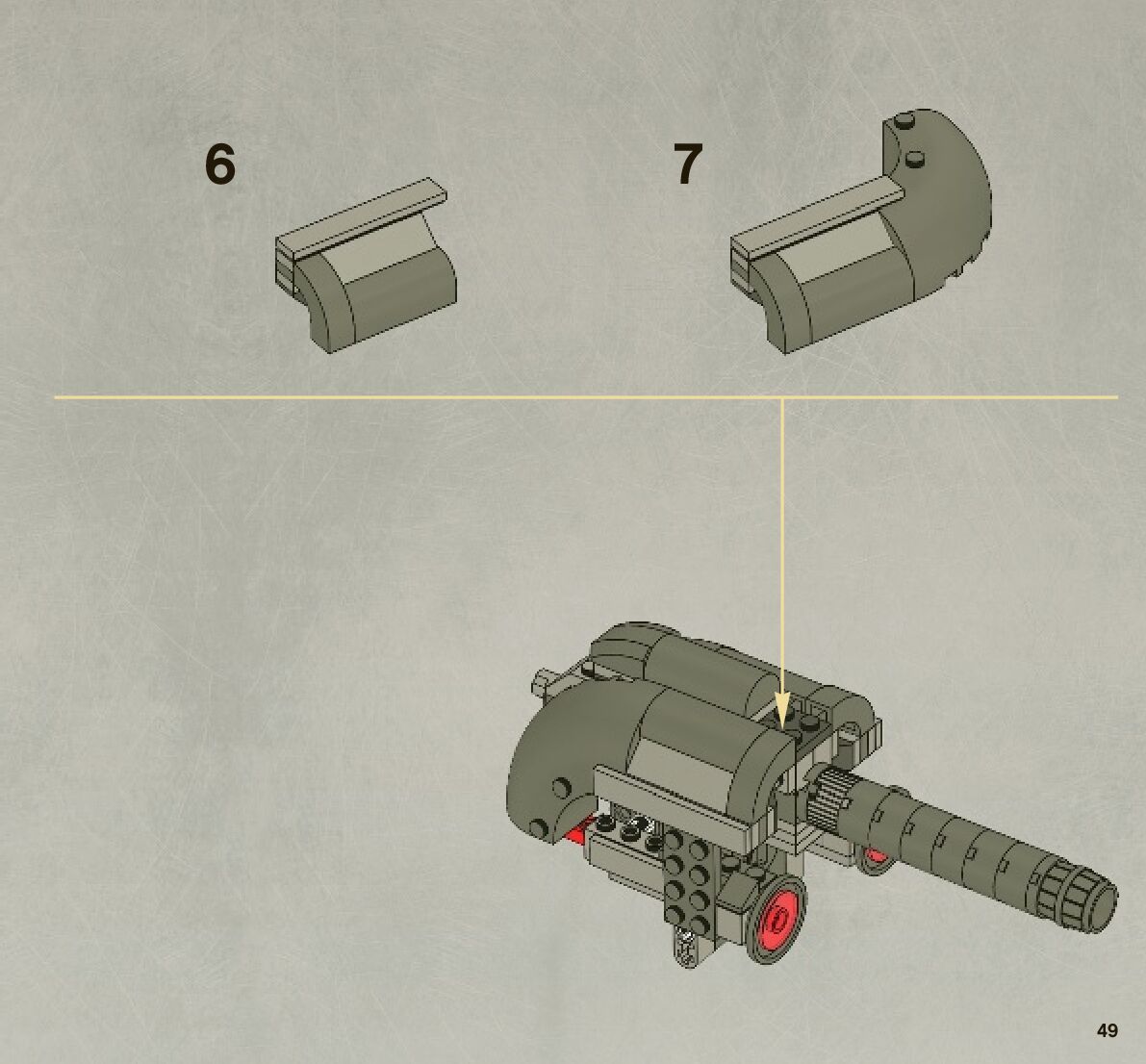 6

7

49