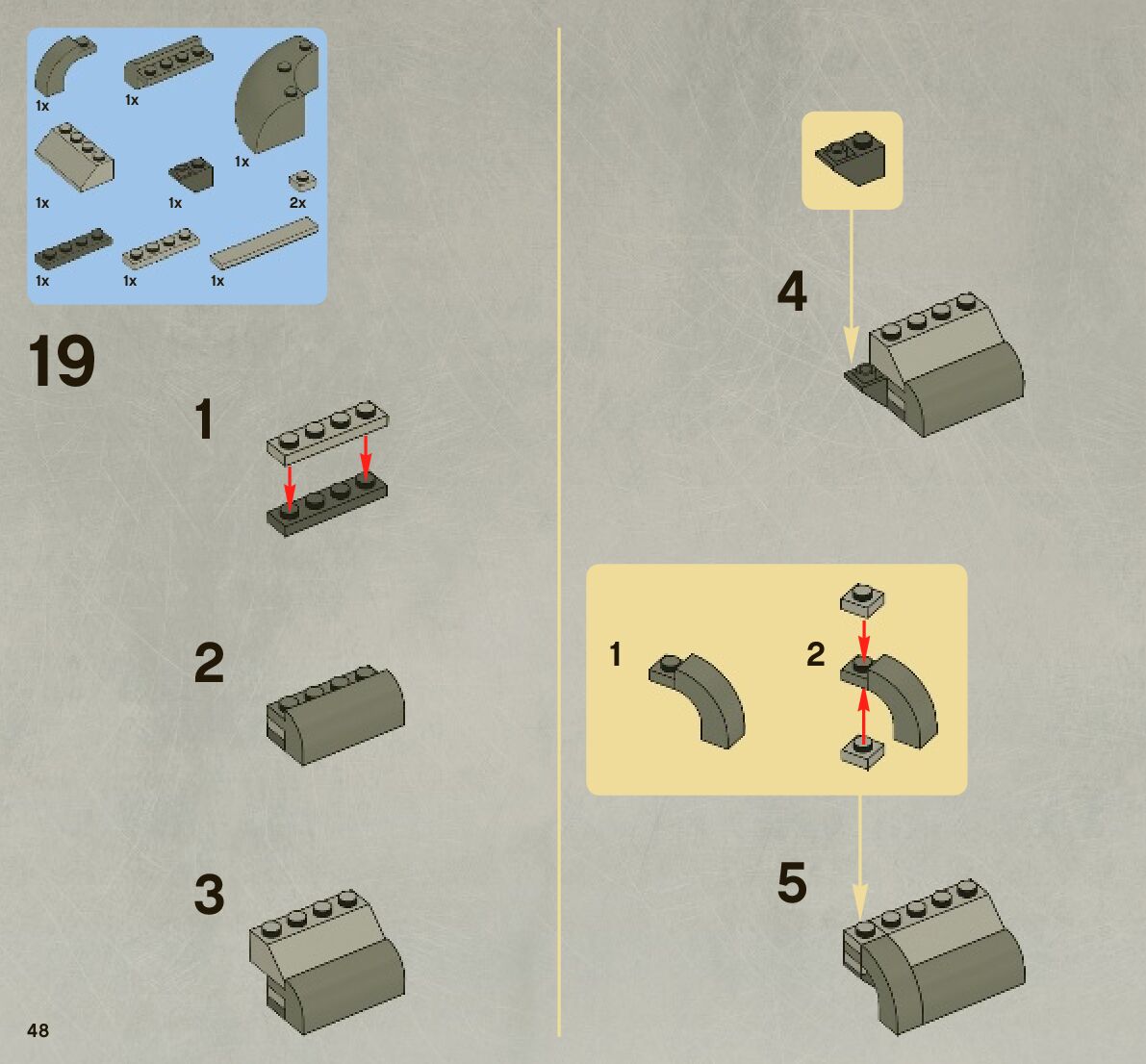 1x
1x
1x
1x
1x
2x
1x
1x
1x

19

1

2

3

4

1
2

5

48