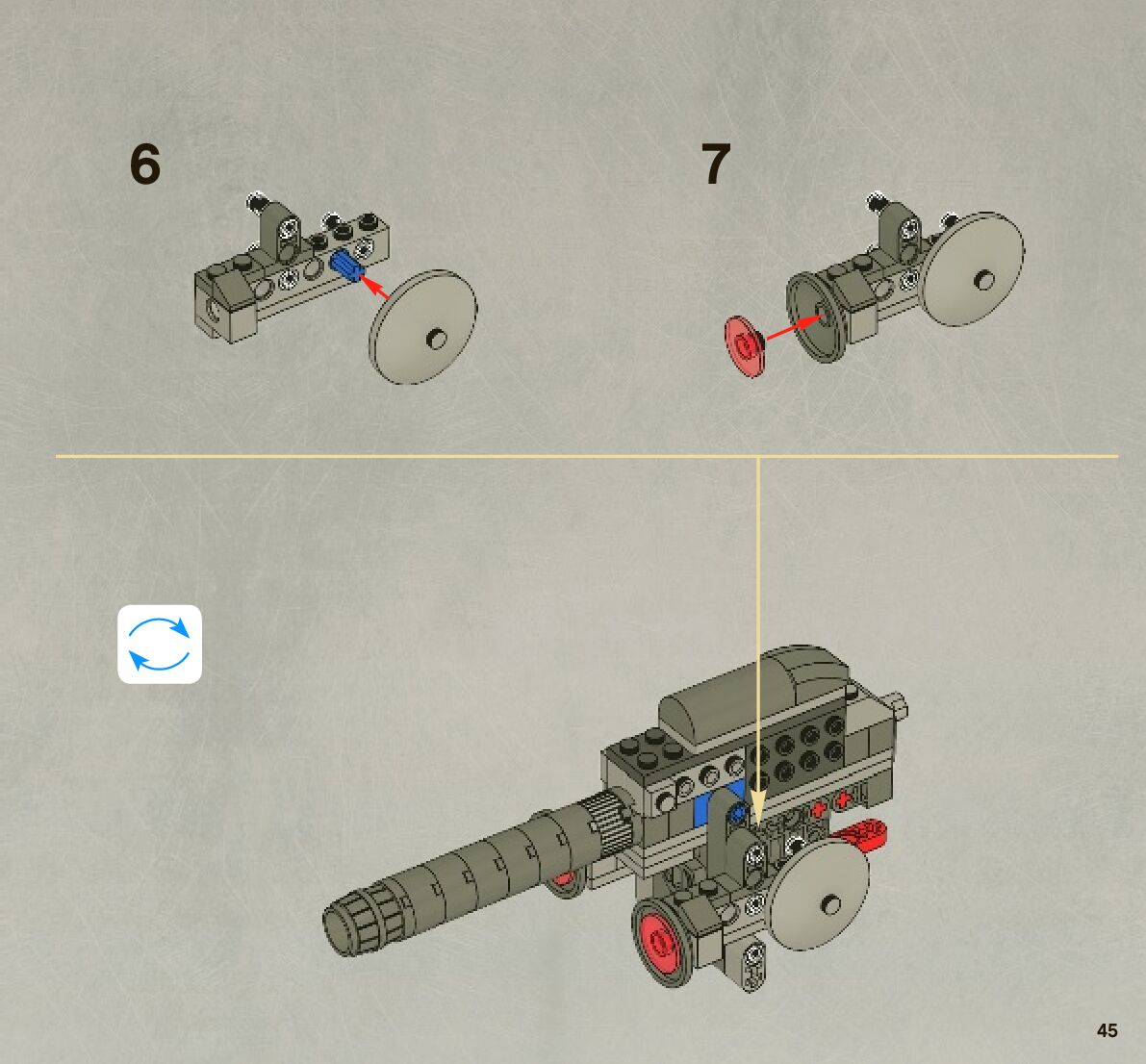 6

7

45