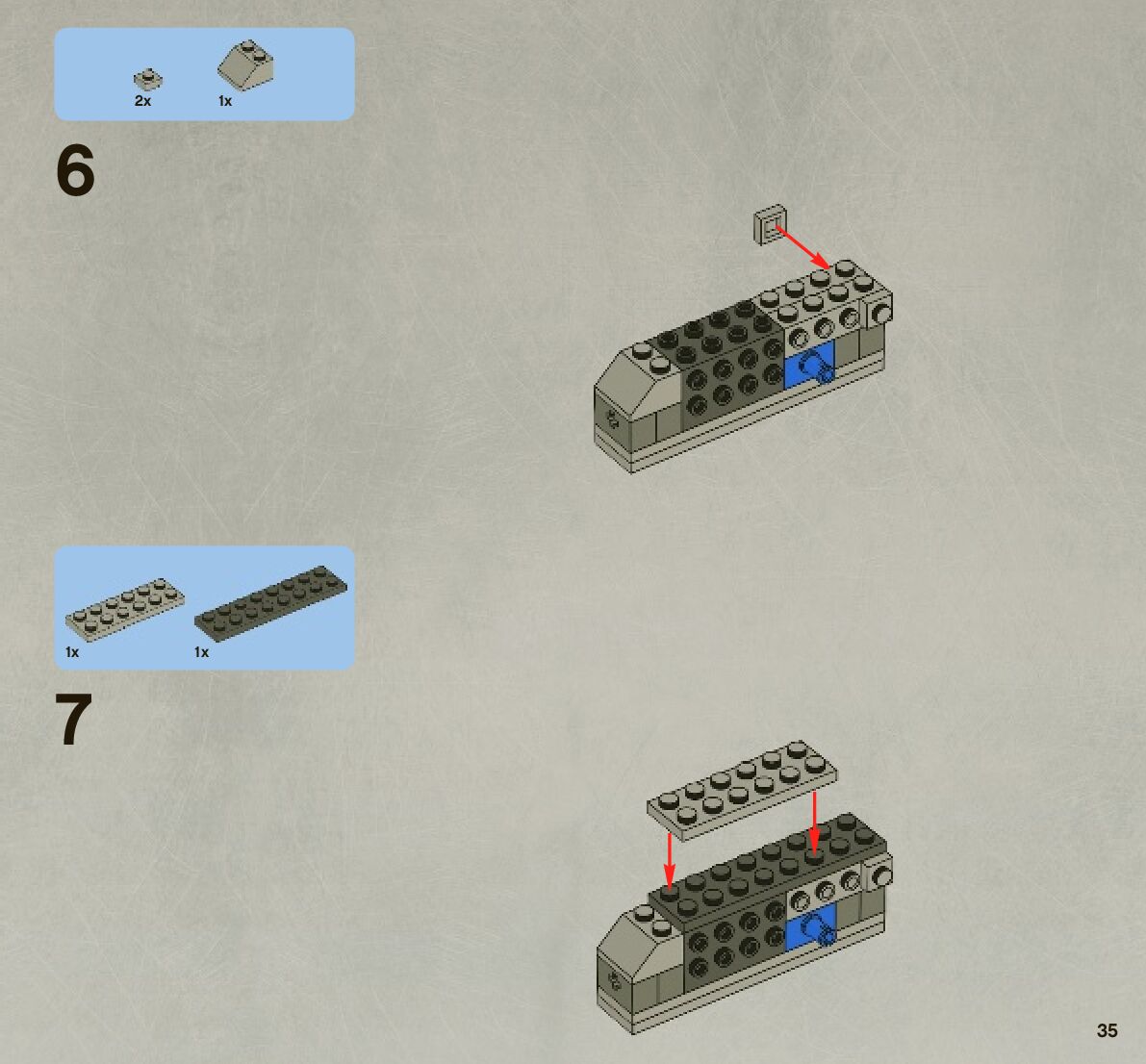 2x 1x

6

1x 1x

7

35