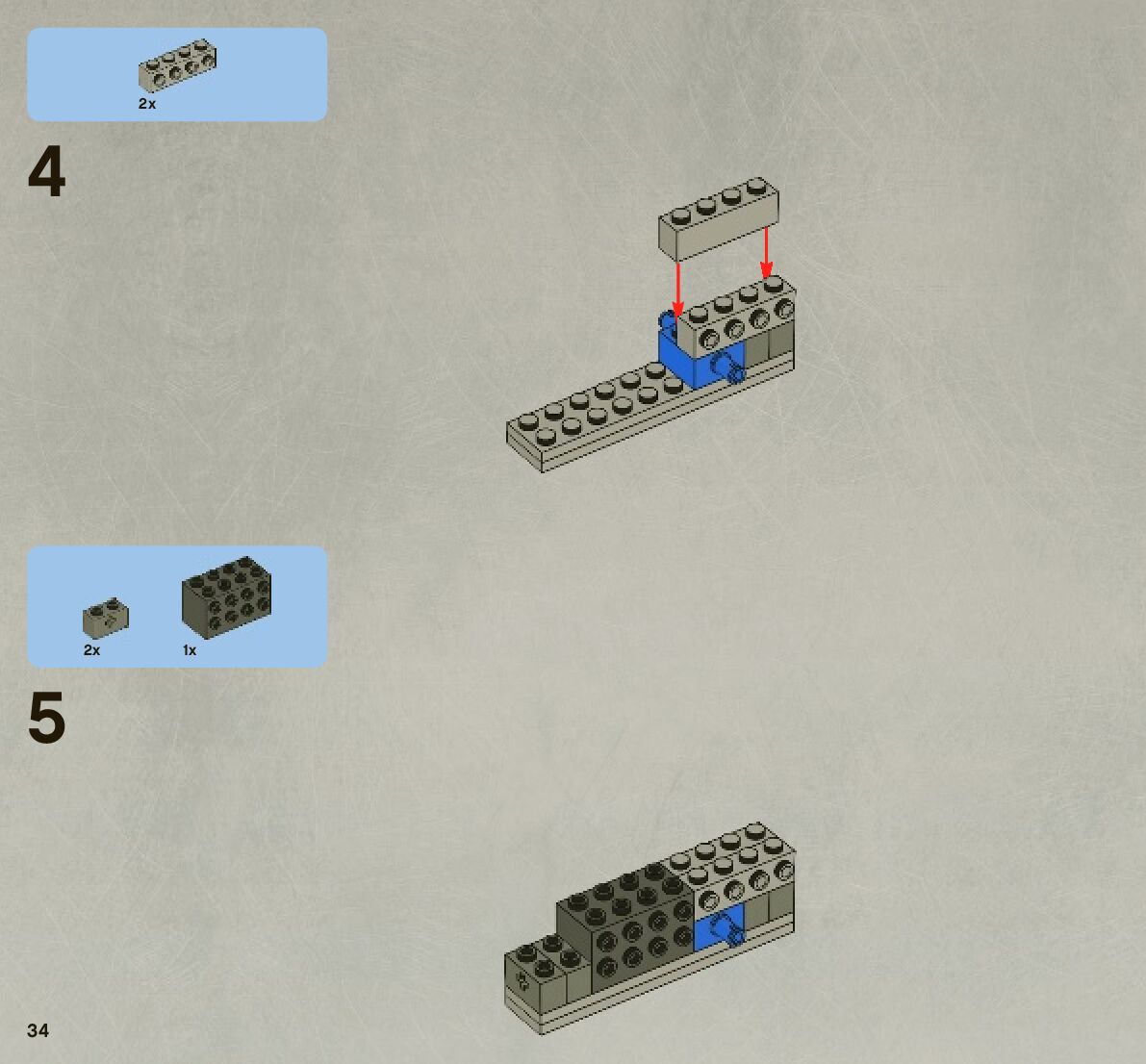 2x

4

2x

1x

5

34