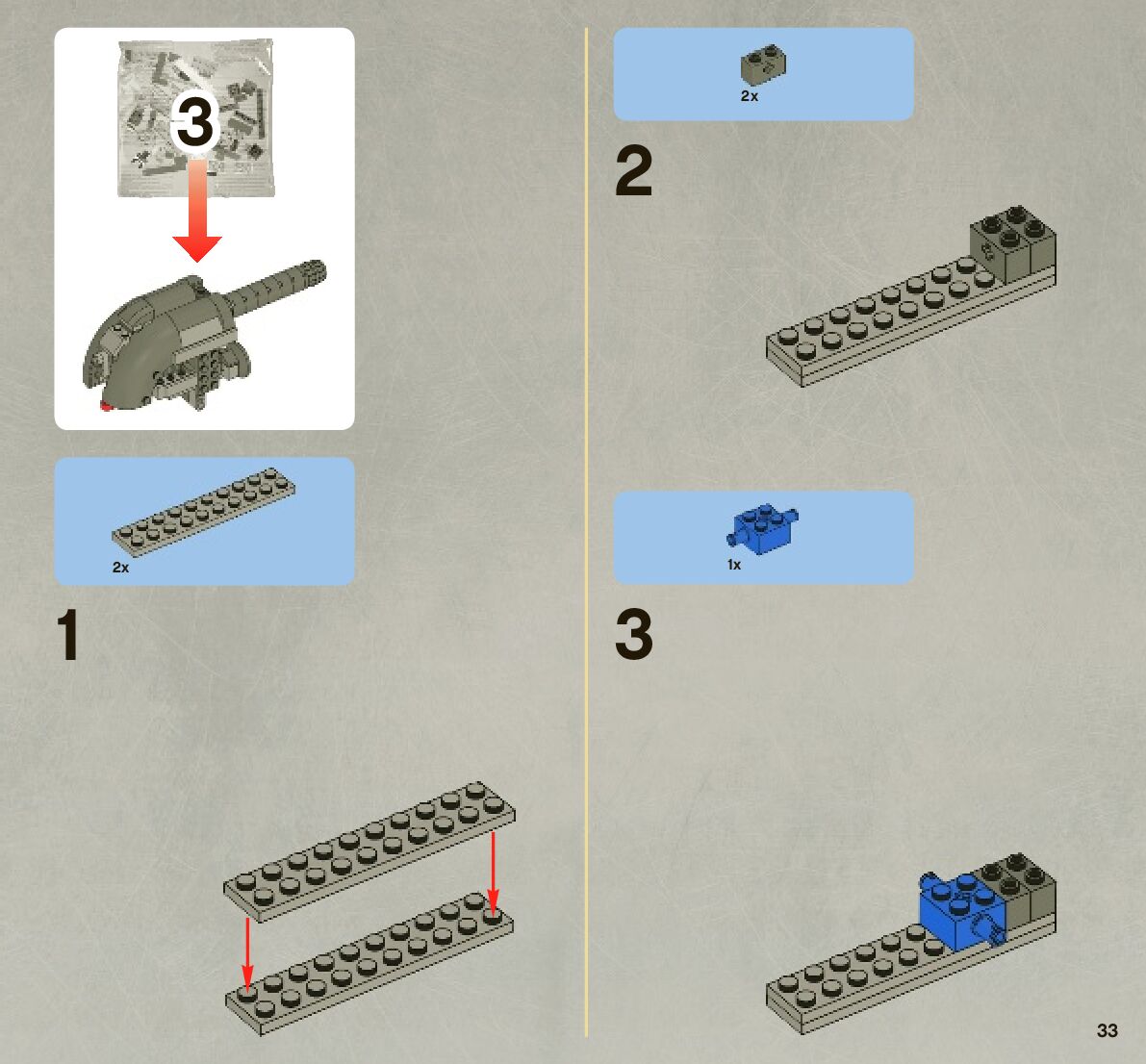 3

2x

1

2x

2

1x

3

33